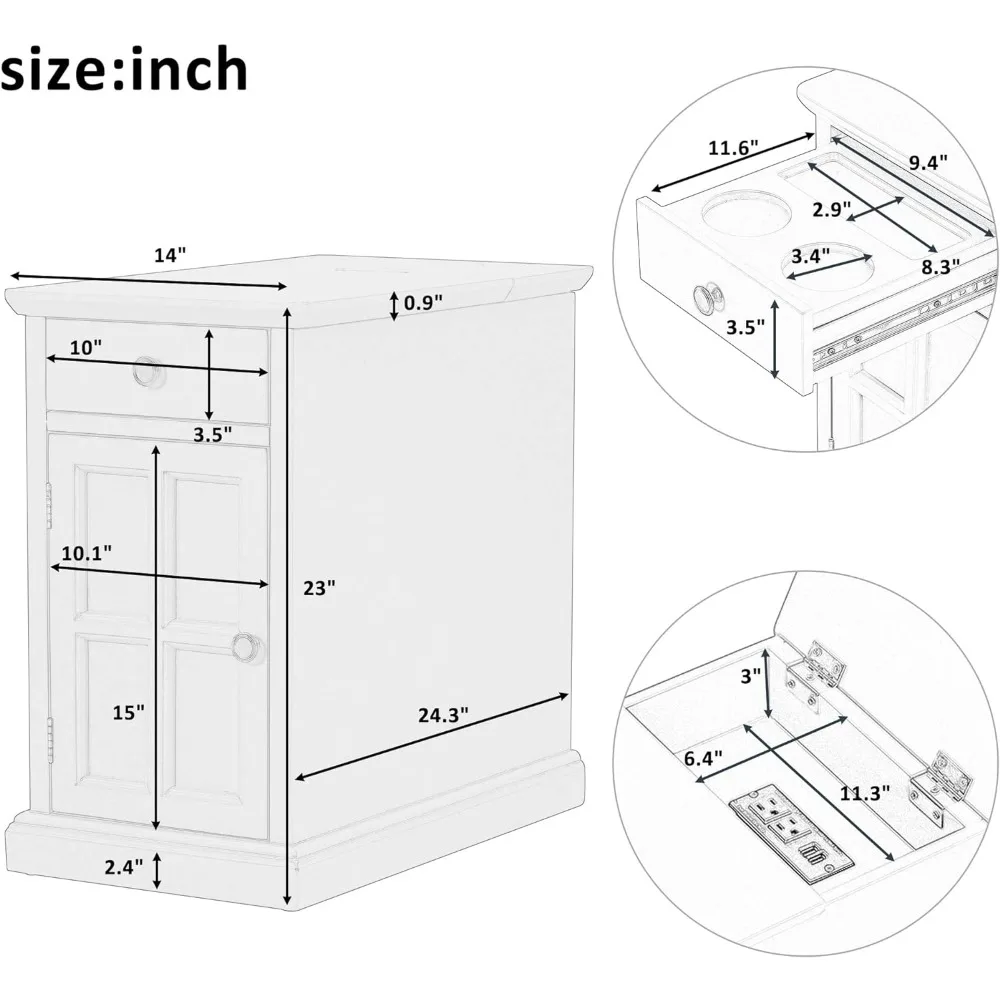 size:inch

14"
0.9"
10"
3.5"
10.1"
23"
15"
24.3"
2.4"

11.6"
9.4"
2.9"
3.4"
8.3"
3.5"

3"
6.4"
11.3"