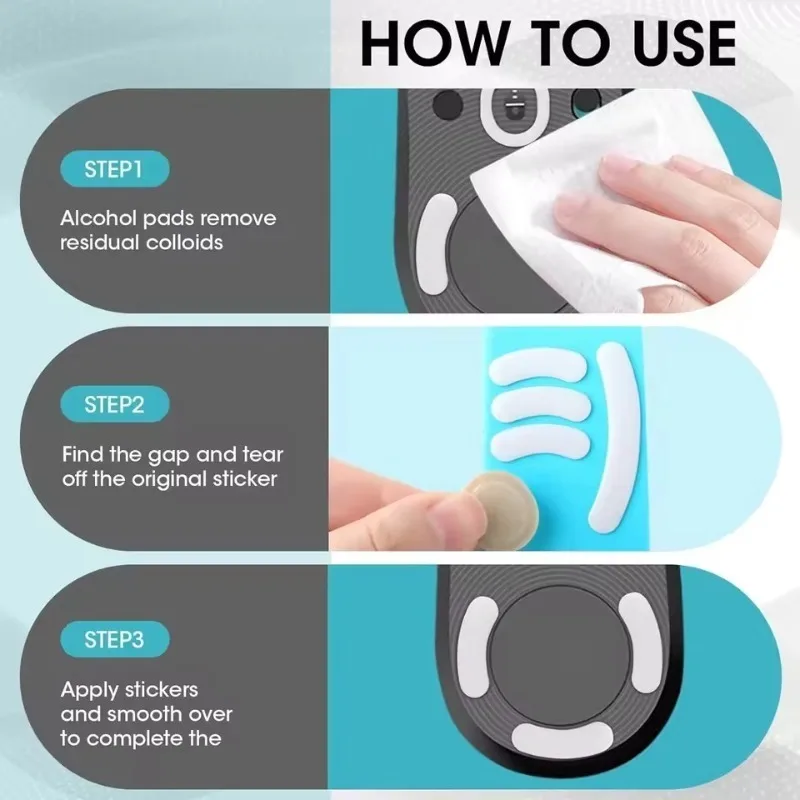 HOW TO USE

STEP1

Alcohol pads remove residual colloids

STEP2

Find the gap and tear off the original sticker

STEP3

Apply stickers and smooth over to complete the