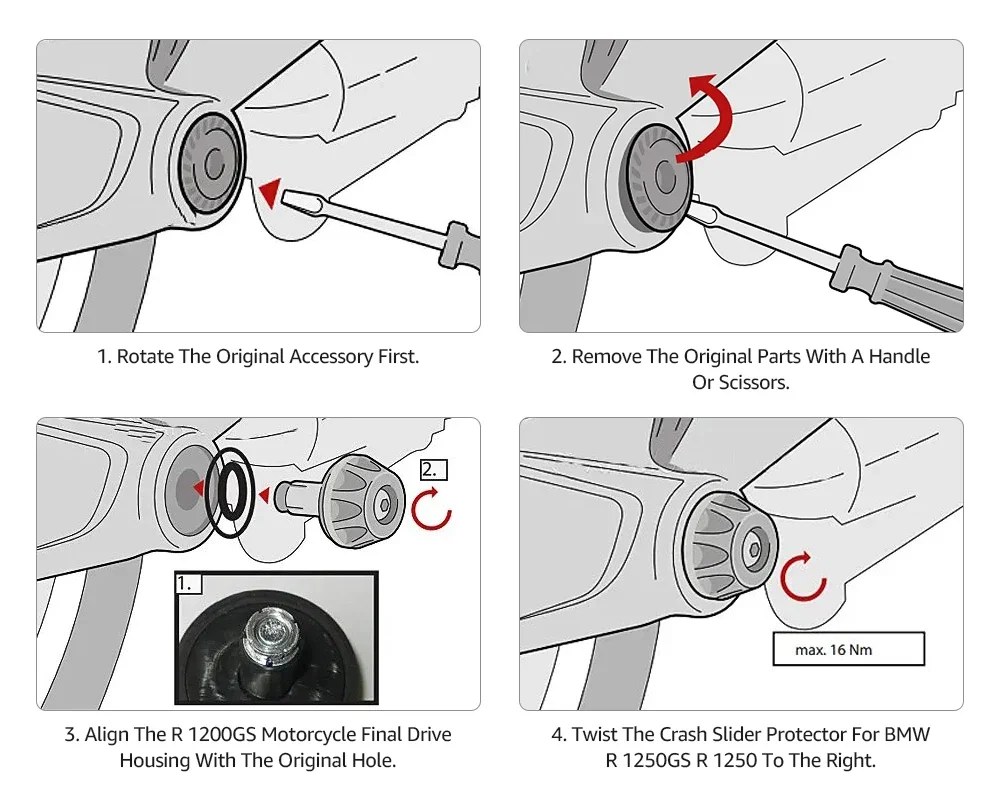 1. Rotate The Original Accessory First.

2. Remove The Original Parts With A Handle Or Scissors.

2.

1.

3. Align The R 1200GS Motorcycle Final Drive Housing With The Original Hole.

max. 16 Nm

4. Twist The Crash Slider Protector For BMW R 1250GS R 1250 To The Right.