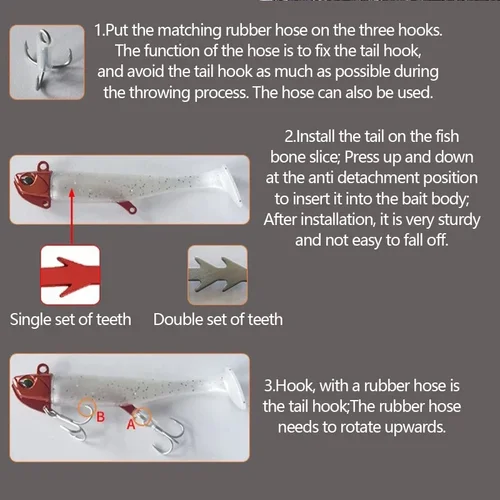 1.Put the matching rubber hose on the three hooks. The function of the hose is to fix the tail hook, and avoid the tail hook as much as possible during the throwing process. The hose can also be used.

2.Install the tail on the fish bone slice; Press up and down at the anti detachment position to insert it into the bait body; After installation, it is very sturdy and not easy to fall off.

Single set of teeth

Double set of teeth

B

A

3.Hook, with a rubber hose is the tail hook;The rubber hose needs to rotate upwards.