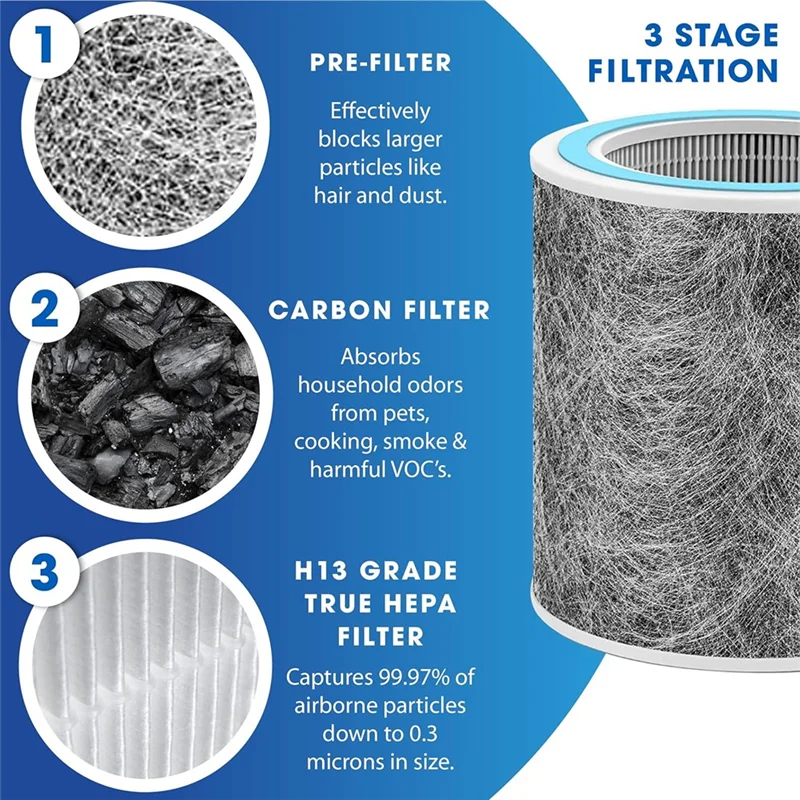 3 STAGE FILTRATION

1

PRE-FILTER

Effectively blocks larger particles like hair and dust.

2

CARBON FILTER

Absorbs household odors from pets, cooking, smoke & harmful VOC's.

3

H13 GRADE TRUE HEPA FILTER

Captures 99.97% of airborne particles down to 0.3 microns in size.