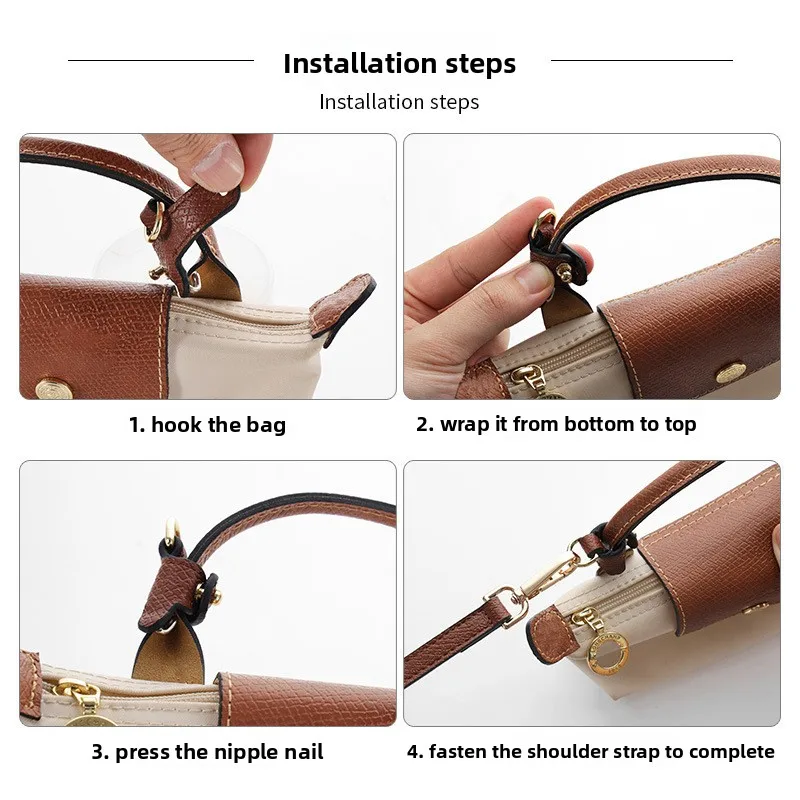 Installation steps

Installation steps

1. hook the bag

2. wrap it from bottom to top

3. press the nipple nail

4. fasten the shoulder strap to complete