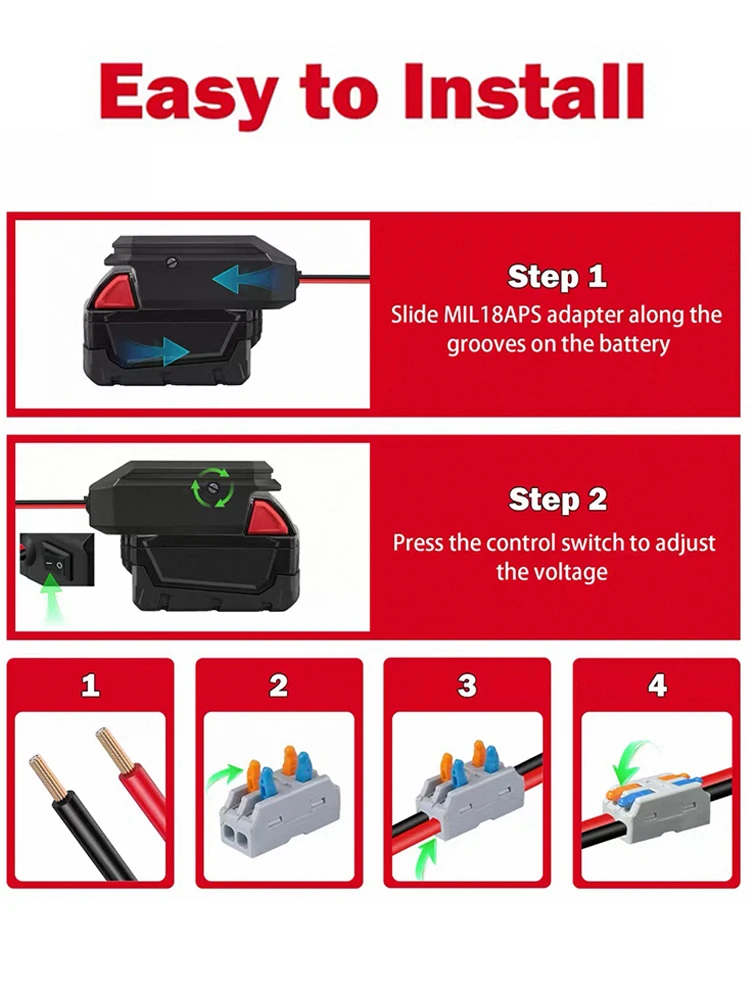 Easy to Install

Step 1
Slide MIL18APS adapter along the grooves on the battery

Step 2
Press the control switch to adjust the voltage

1

2

3

4