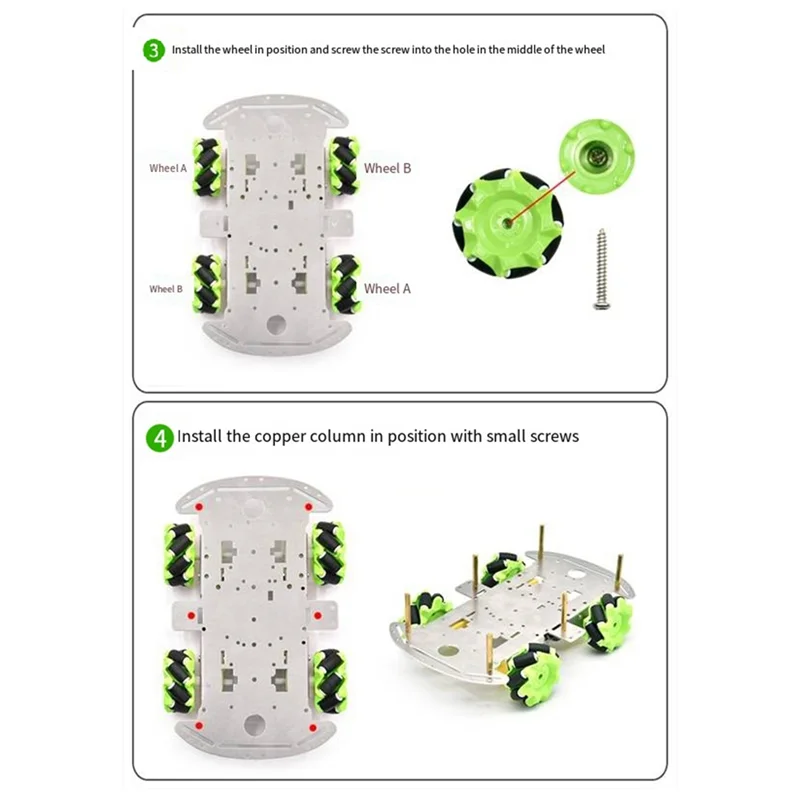 3 Install the wheel in position and screw the screw into the hole in the middle of the wheel

Wheel A

Wheel B

Wheel B

Wheel A

4 Install the copper column in position with small screws