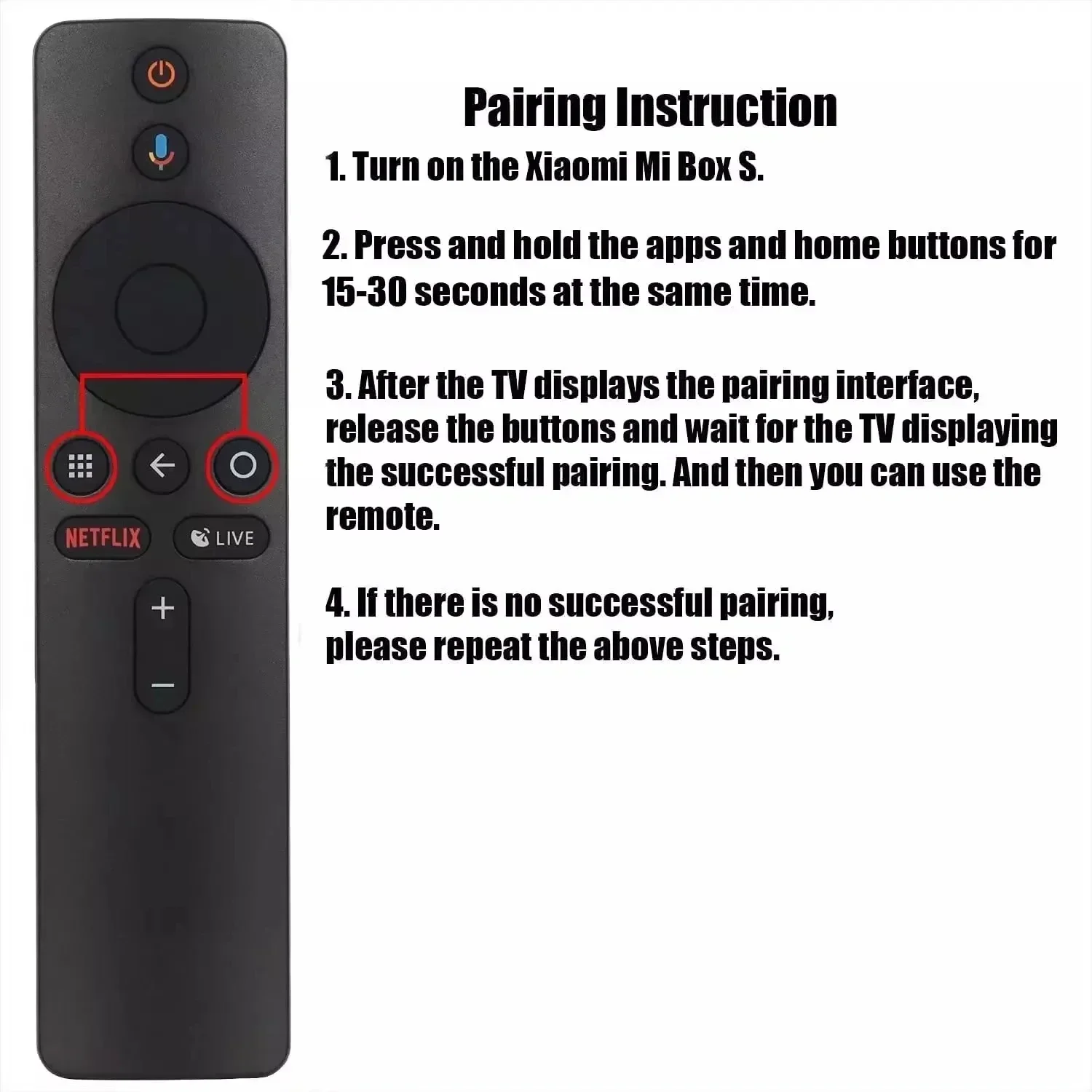 NETFLIX

LIVE

+

−

Pairing Instruction

1. Turn on the Xiaomi Mi Box S.

2. Press and hold the apps and home buttons for 15-30 seconds at the same time.

3. After the TV displays the pairing interface, release the buttons and wait for the TV displaying the successful pairing. And then you can use the remote.

4. If there is no successful pairing, please repeat the above steps.