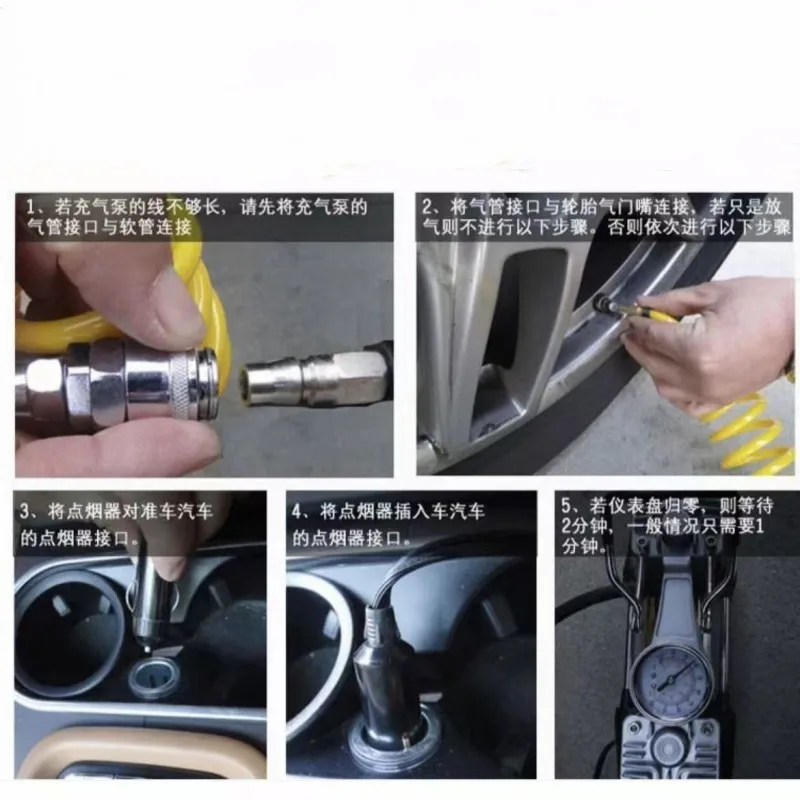 1、若充气泵的线不够长，请先将充气泵的气管接口与软管连接

2、将气管接口与轮胎气门嘴连接，若只是放气则不进行以下步骤。否则依次进行以下步骤

3、将点烟器对准车汽车的点烟器接口。

4、将点烟器插入车汽车的点烟器接口。

5、若仪表盘归零，则等待2分钟，一般情况只需要1分钟。