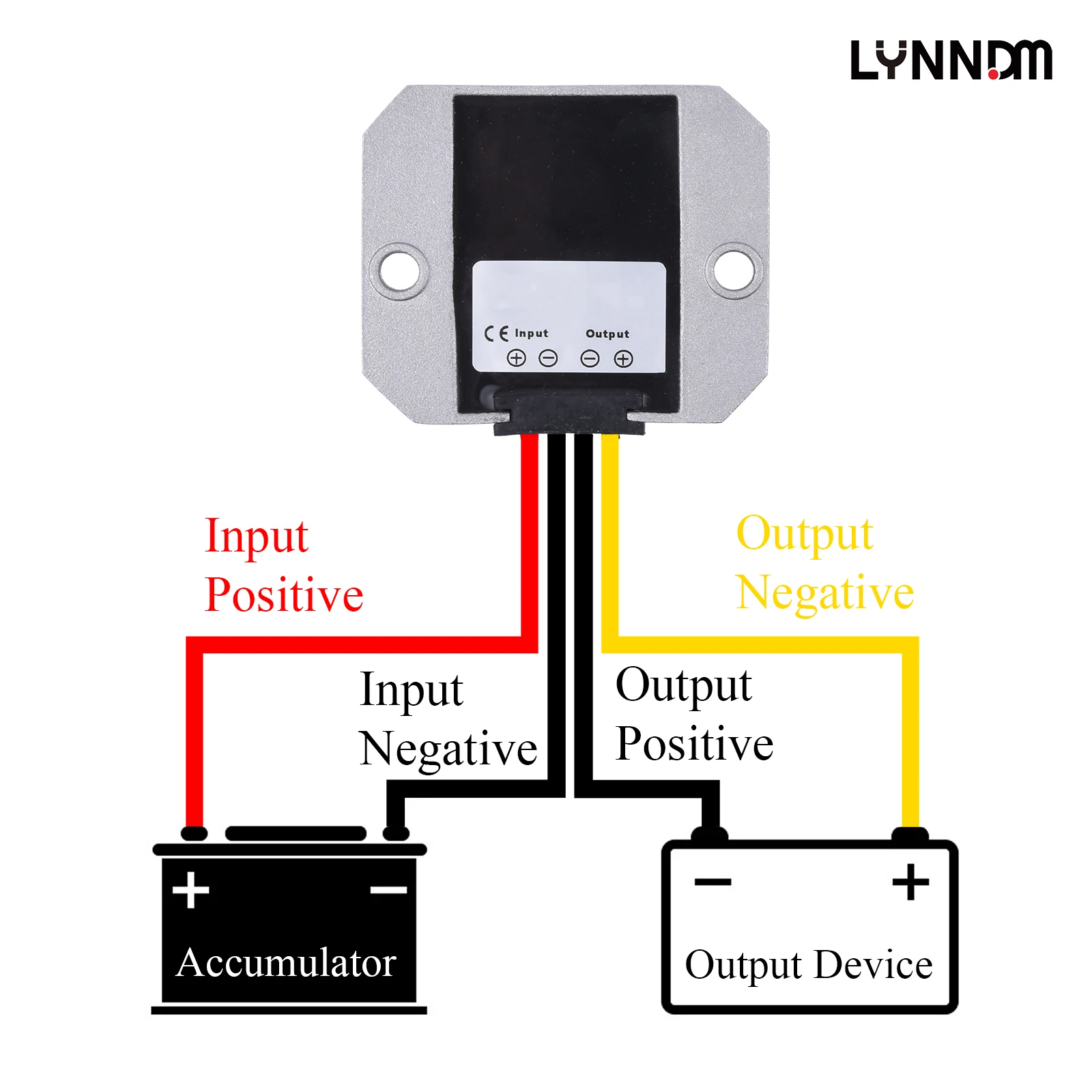 LYNNDM

CE Input Output
⊕ ⊖ ⊖ ⊕

Input Positive

Output Negative

Input Negative

Output Positive

+ −

Accumulator

− +

Output Device