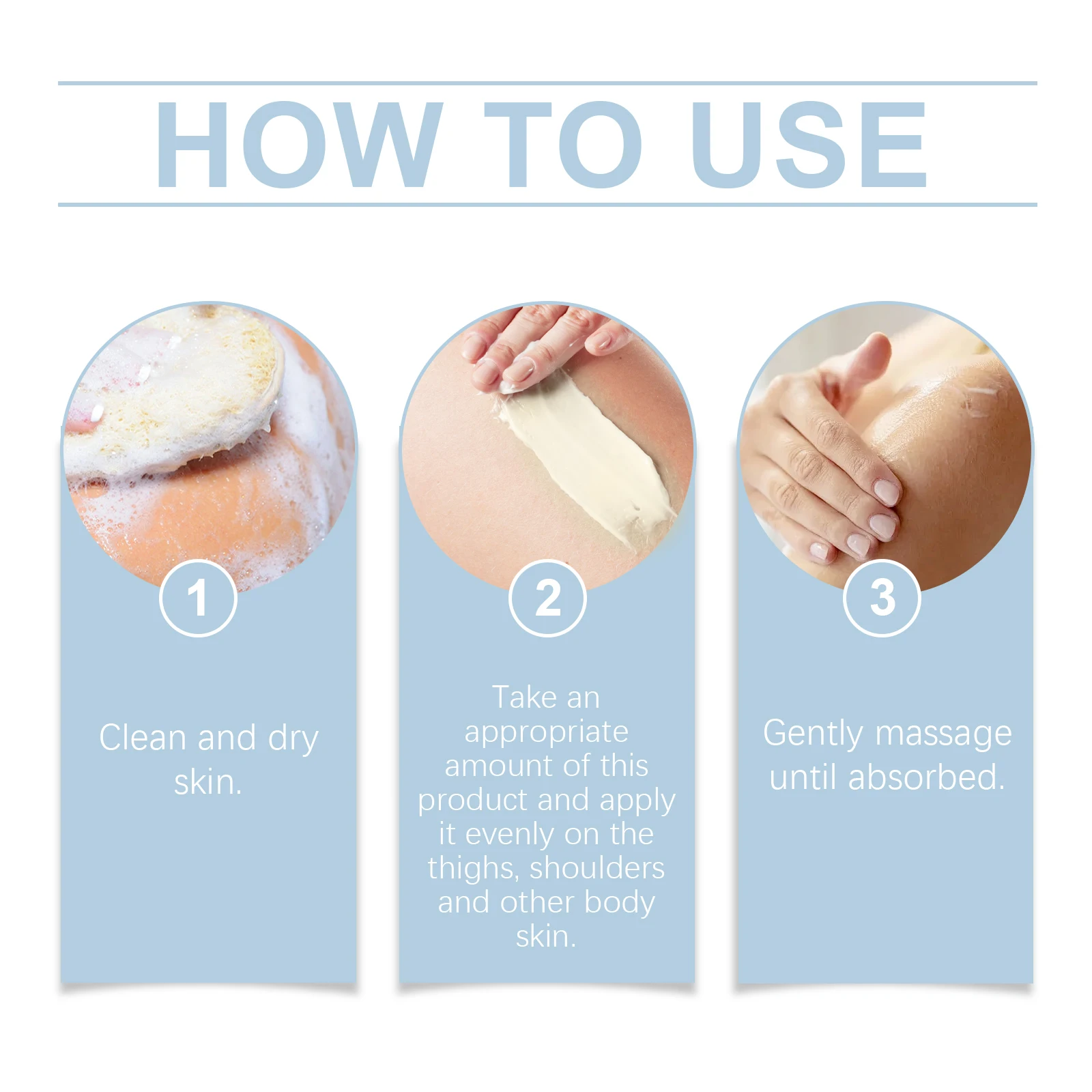 HOW TO USE

1

Clean and dry skin.

2

Take an appropriate amount of this product and apply it evenly on the thighs, shoulders and other body skin.

3

Gently massage until absorbed.