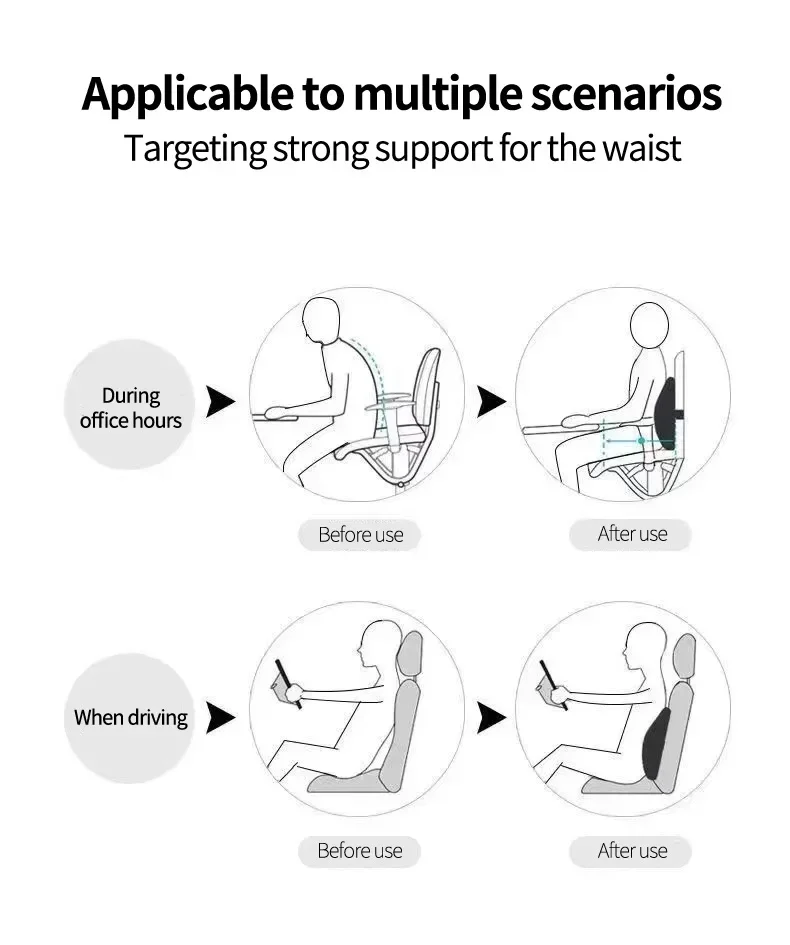 Applicable to multiple scenarios
Targeting strong support for the waist

During office hours

Before use

After use

When driving

Before use

After use