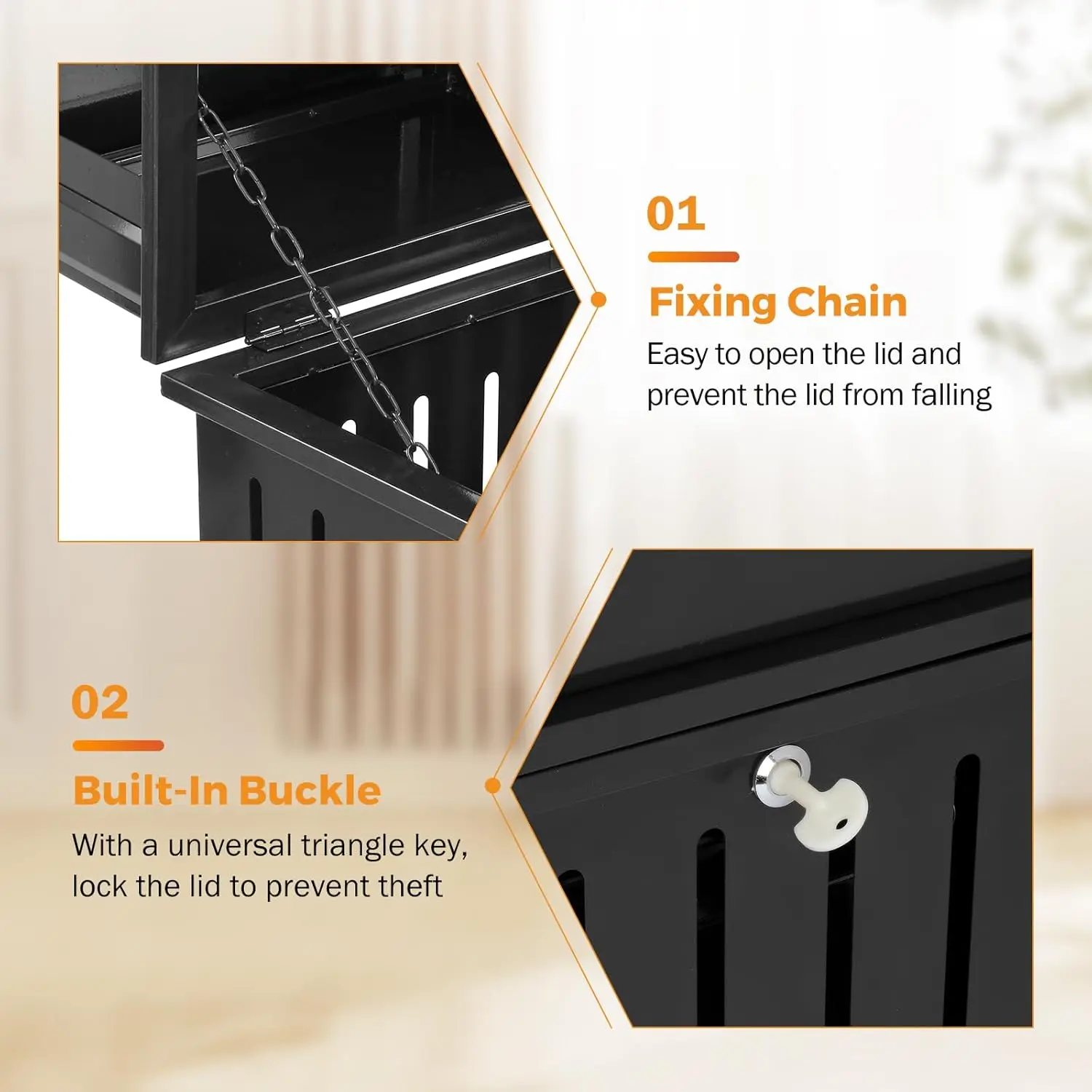 01

Fixing Chain

Easy to open the lid and prevent the lid from falling

02

Built-In Buckle

With a universal triangle key, lock the lid to prevent theft