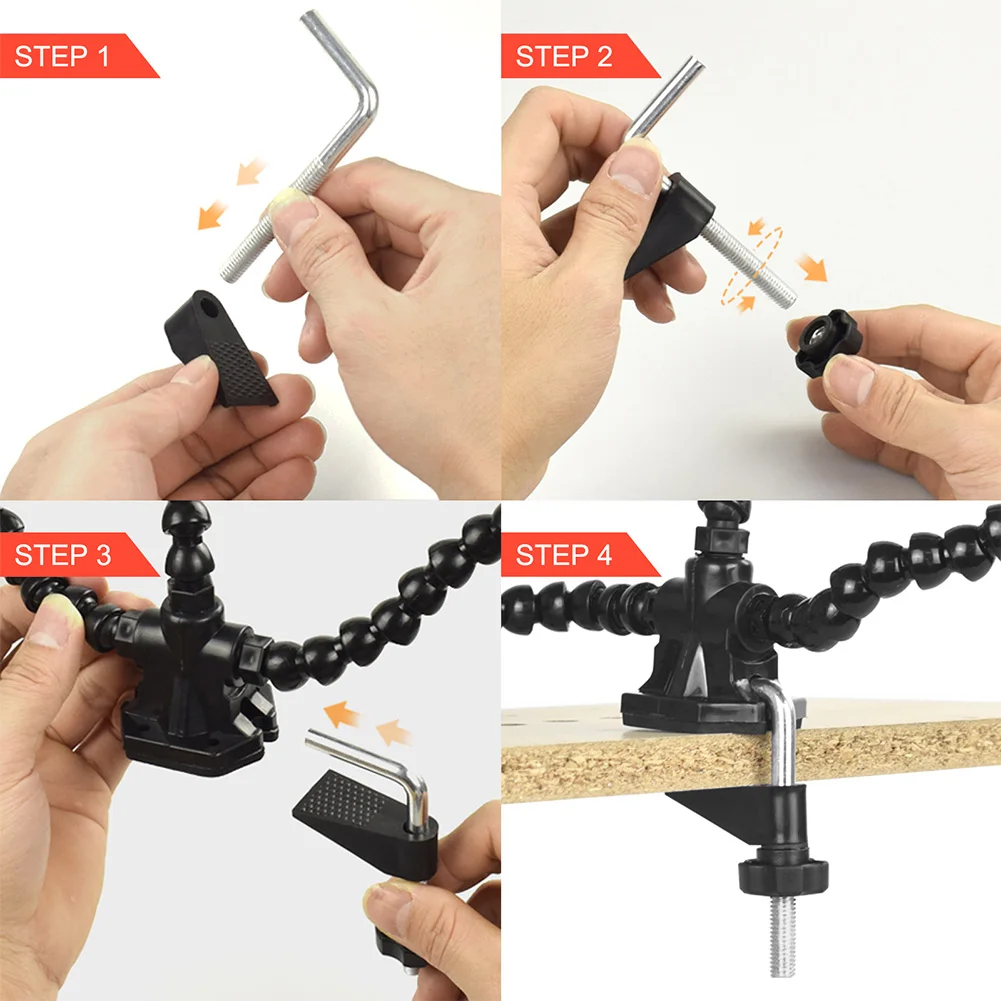 STEP 1

STEP 2

STEP 3

STEP 4