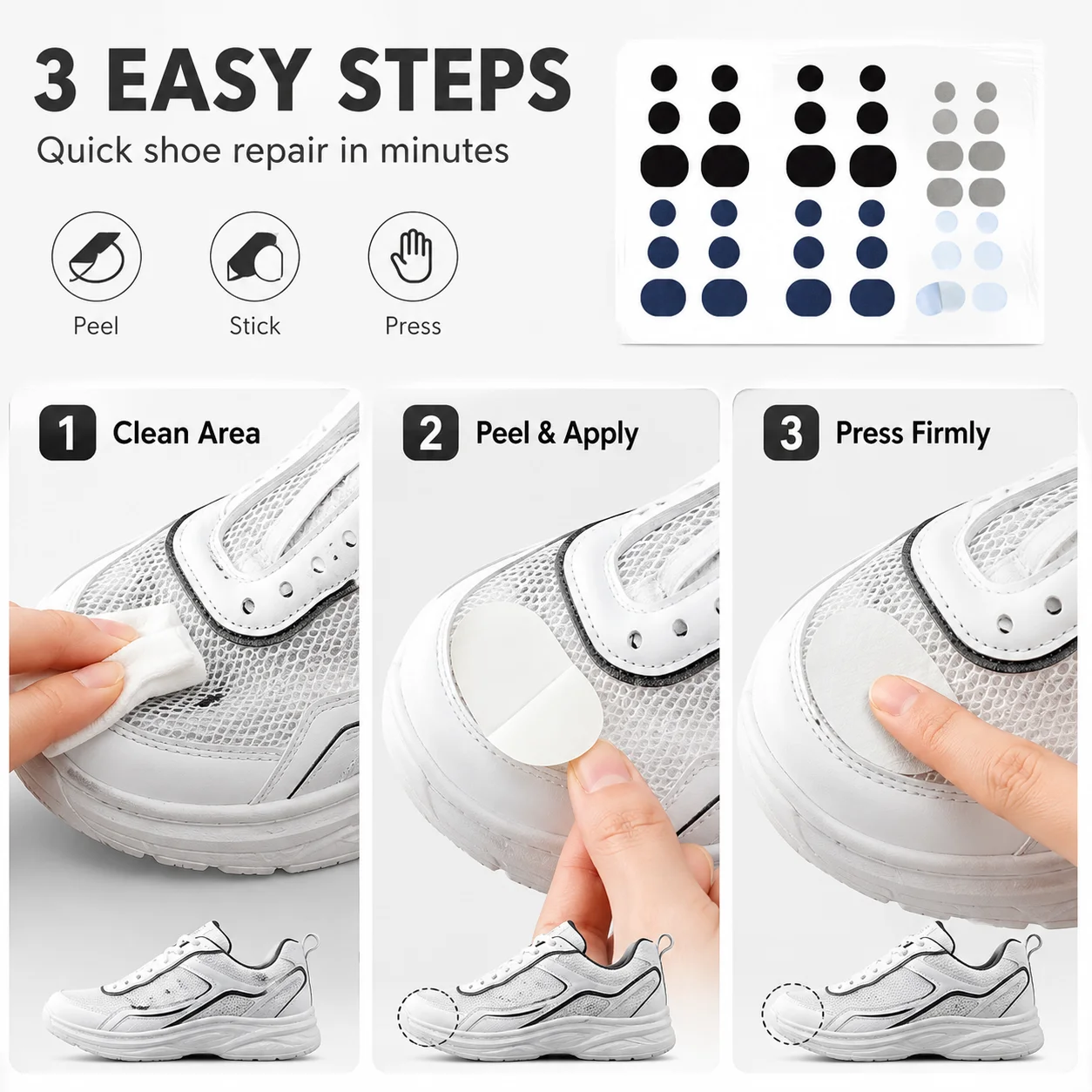 3 EASY STEPS
Quick shoe repair in minutes

Peel
Stick
Press

1 Clean Area

2 Peel & Apply

3 Press Firmly