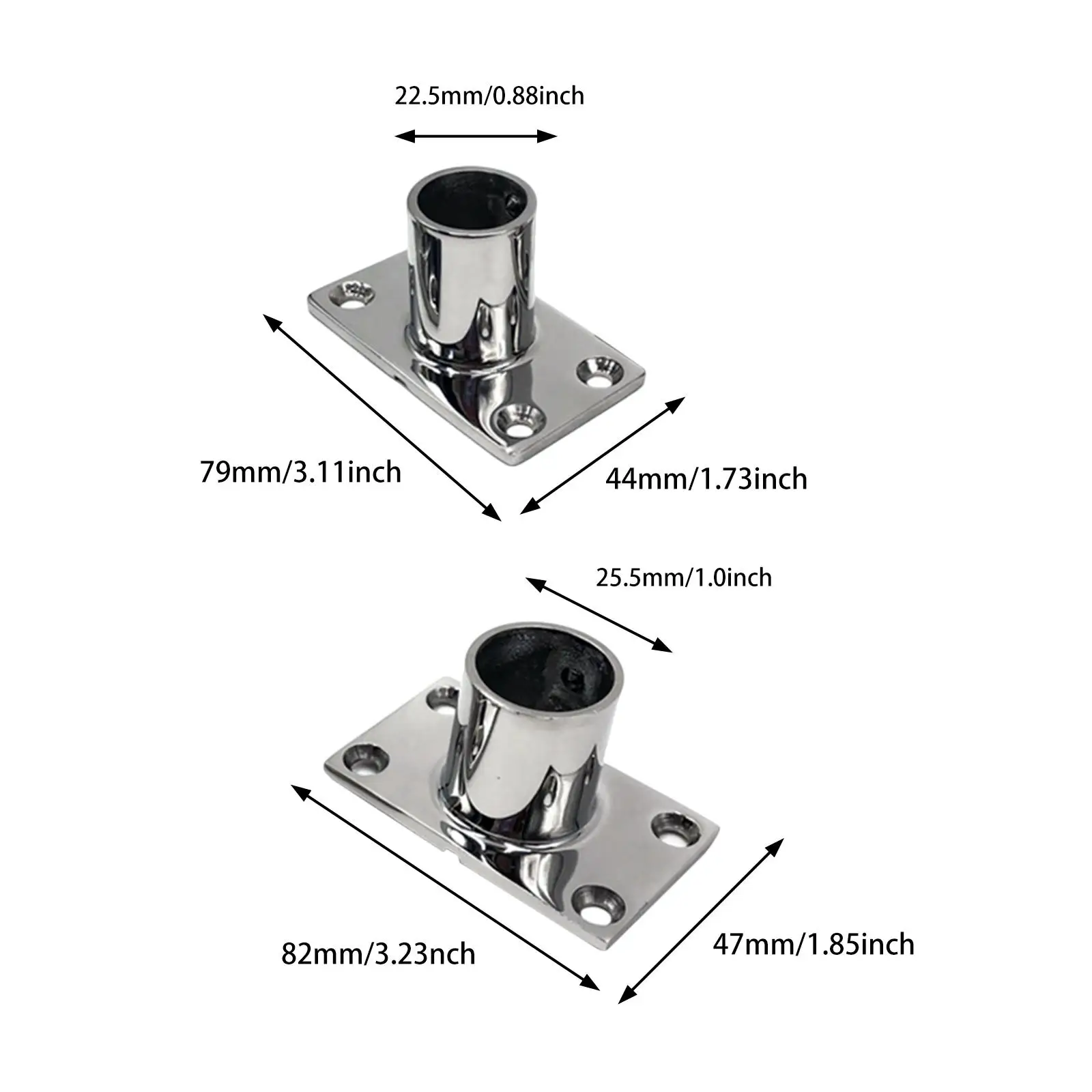 22.5mm/0.88inch

79mm/3.11inch

44mm/1.73inch

25.5mm/1.0inch

82mm/3.23nch

47mm/1.85inch