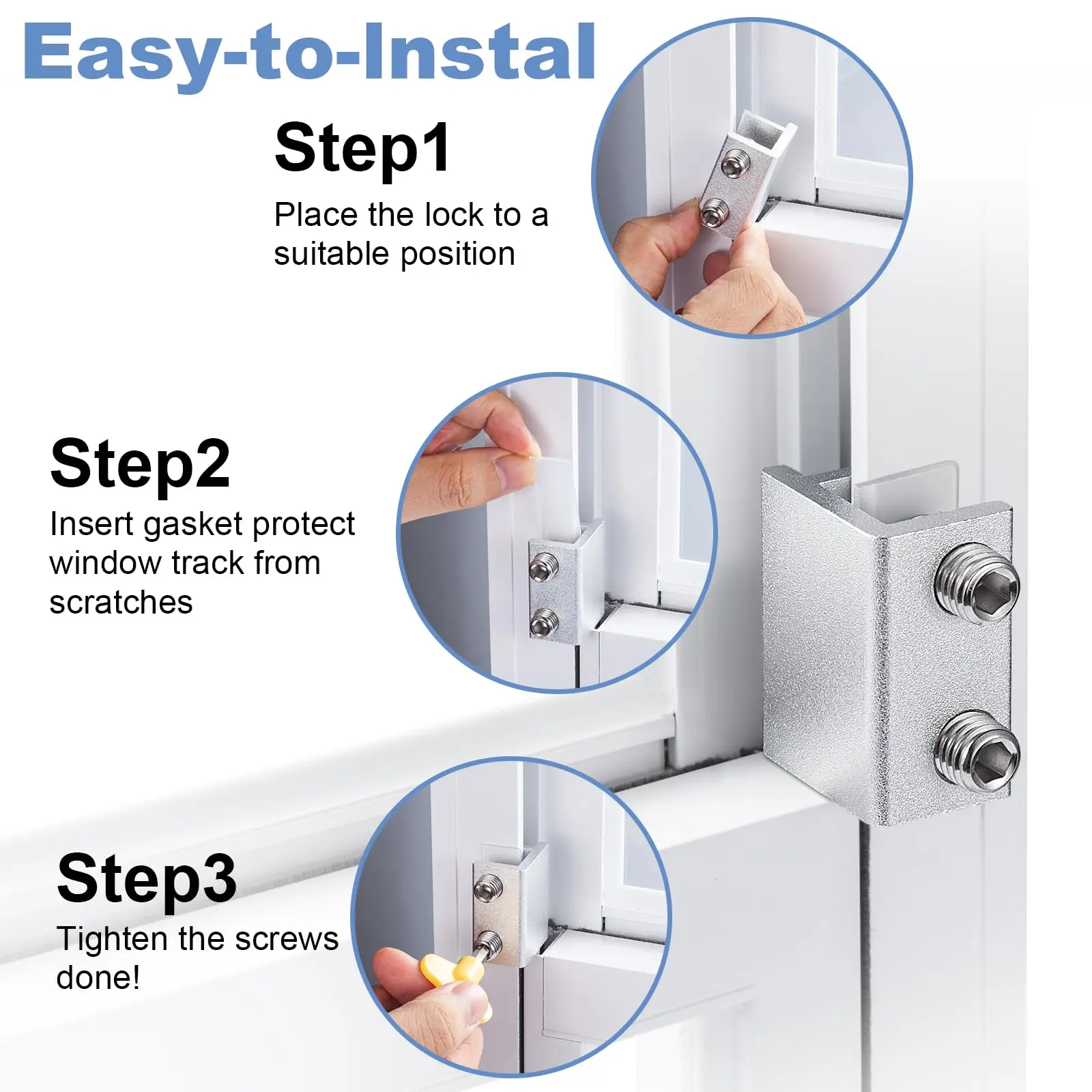 Easy-to-Instal

Step1
Place the lock to a suitable position

Step2
Insert gasket protect window track from scratches

Step3
Tighten the screws done!