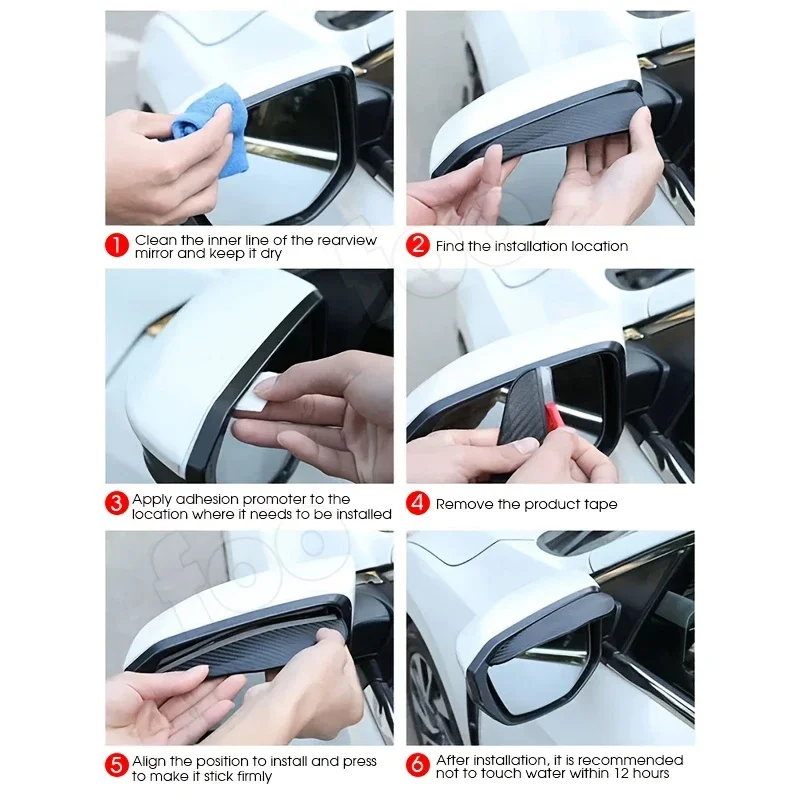 1 Clean the inner line of the rearview mirror and keep it dry

2 Find the installation location

3 Apply adhesion promoter to the location where it needs to be installed

4 Remove the product tape

5 Align the position to install and press to make it stick firmly

6 After installation, it is recommended not to touch water within 12 hours