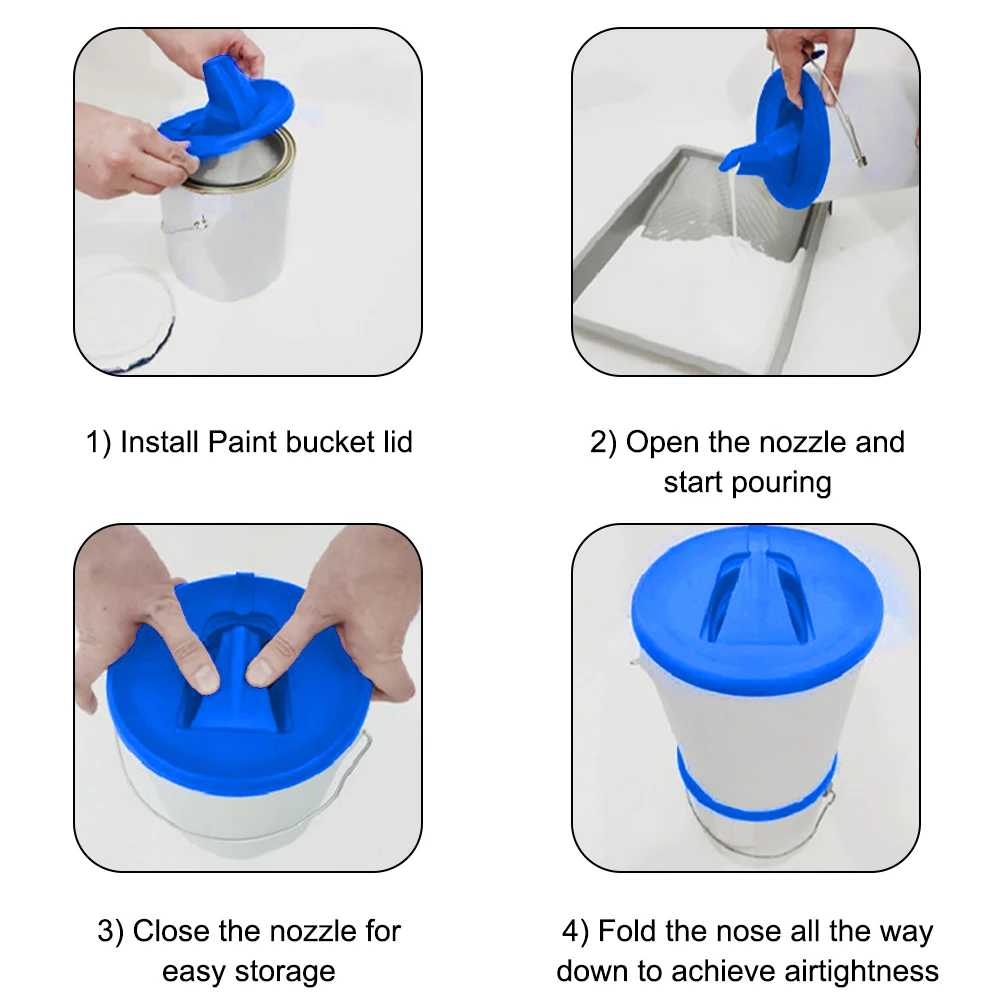 1) Install Paint bucket lid

2) Open the nozzle and start pouring

3) Close the nozzle for easy storage

4) Fold the nose all the way down to achieve airtightness