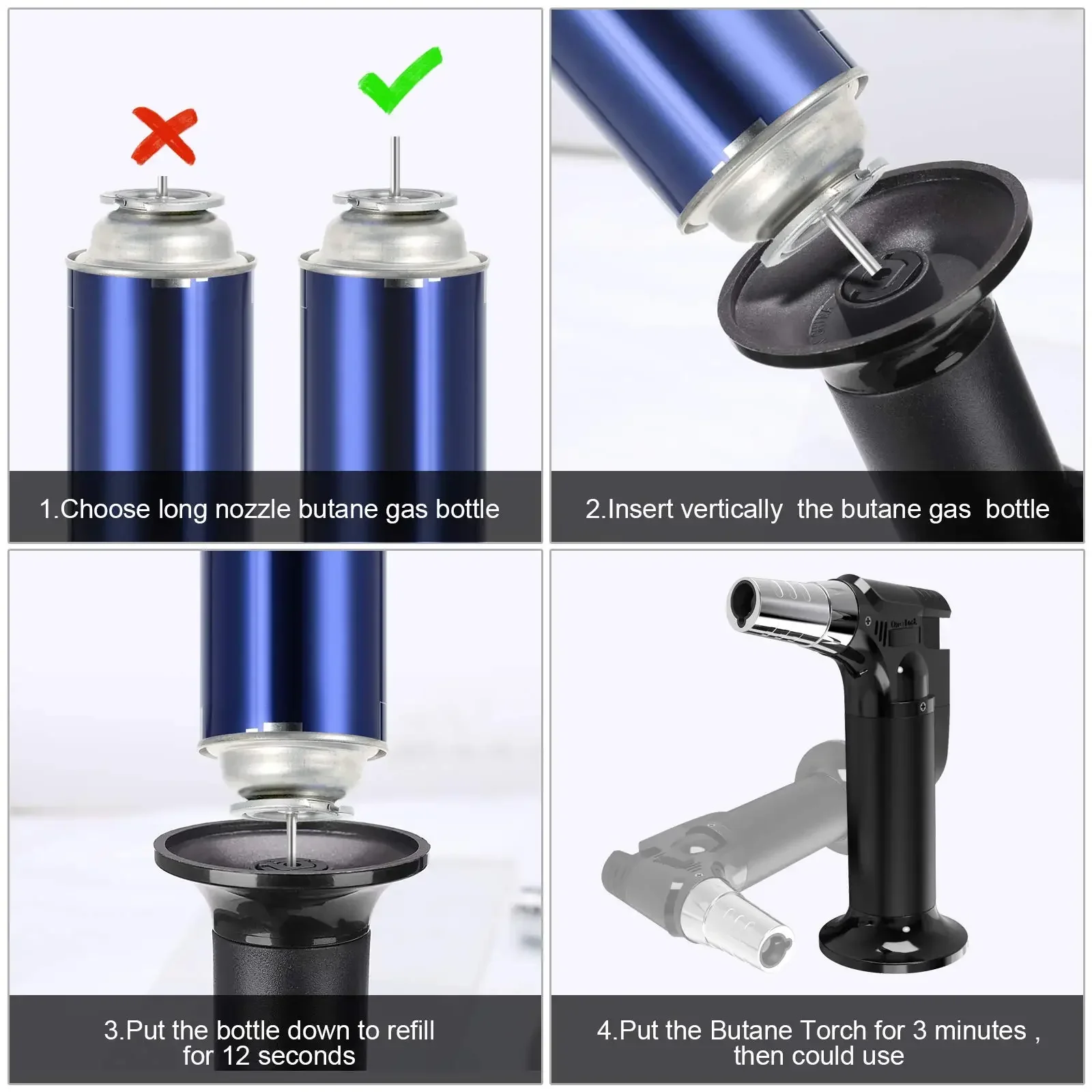 1.Choose long nozzle butane gas bottle

2.Insert vertically the butane gas bottle

3.Put the bottle down to refill for 12 seconds

4.Put the Butane Torch for 3 minutes , then could use