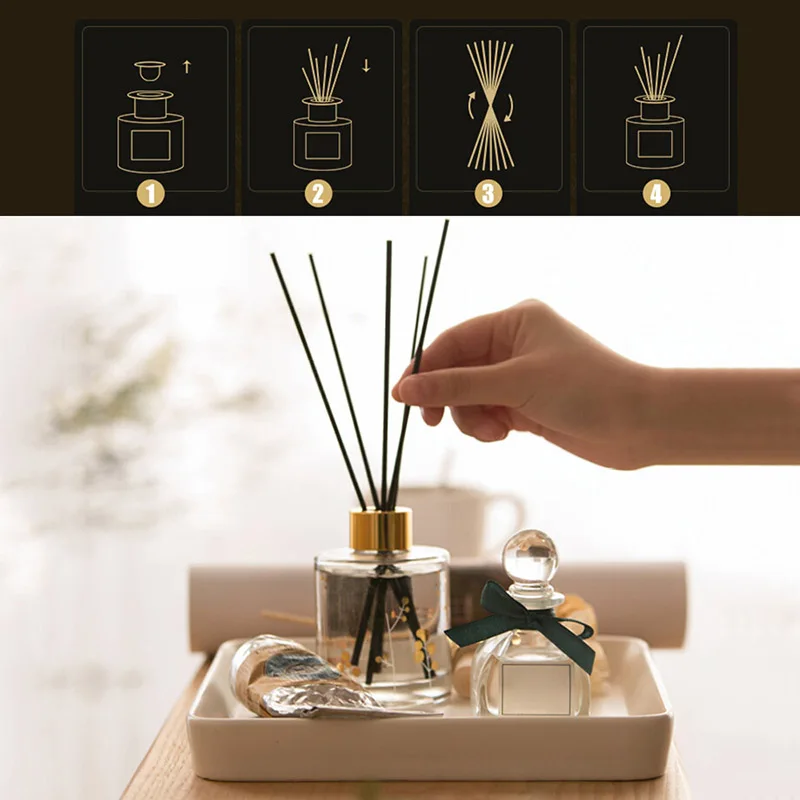 1
2
3
4