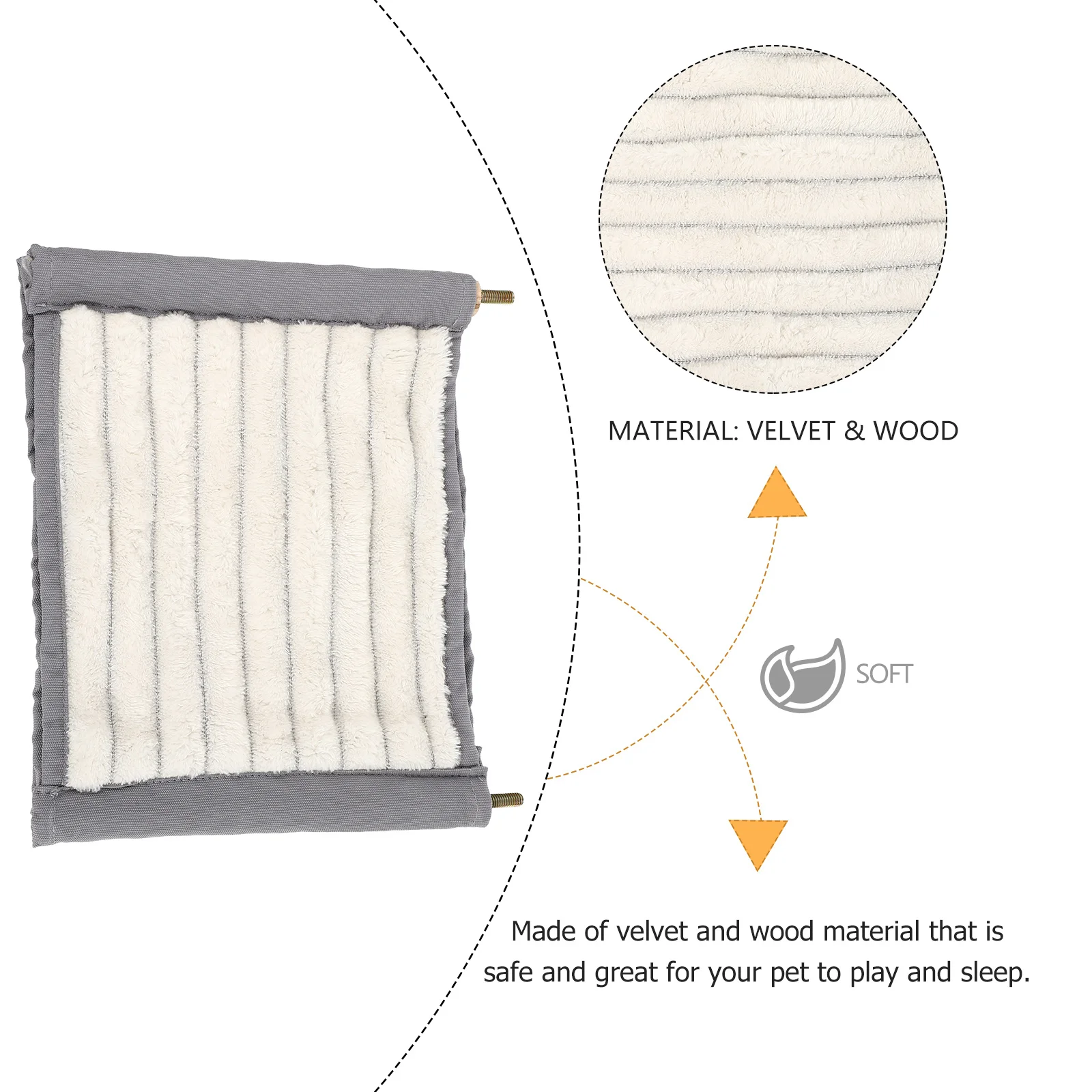 MATERIAL: VELVET & WOOD

SOFT

Made of velvet and wood material that is safe and great for your pet to play and sleep.