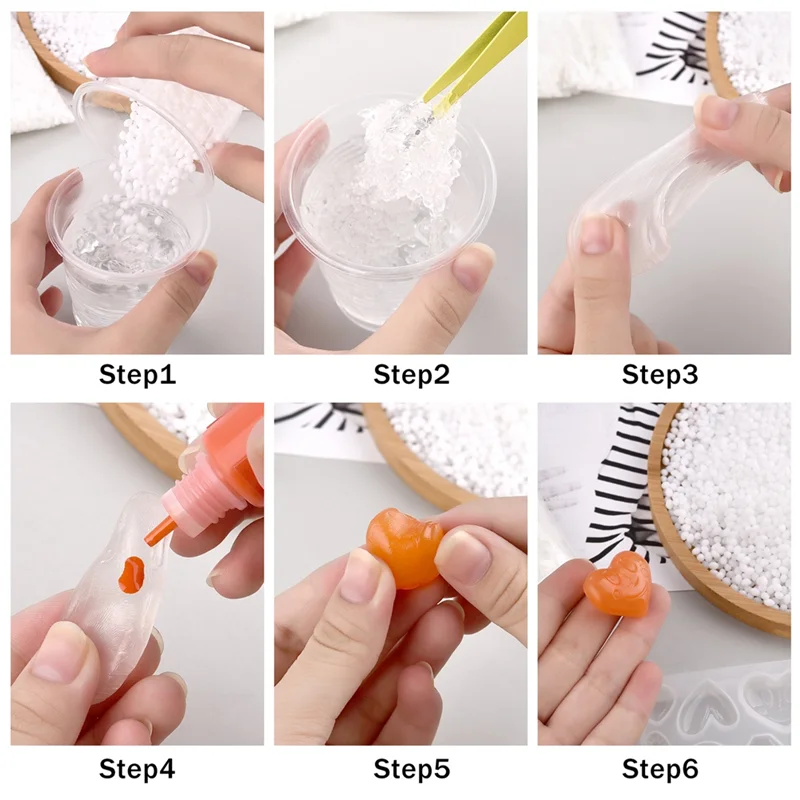 Step1

Step2

Step3

Step4

Step5

Step6