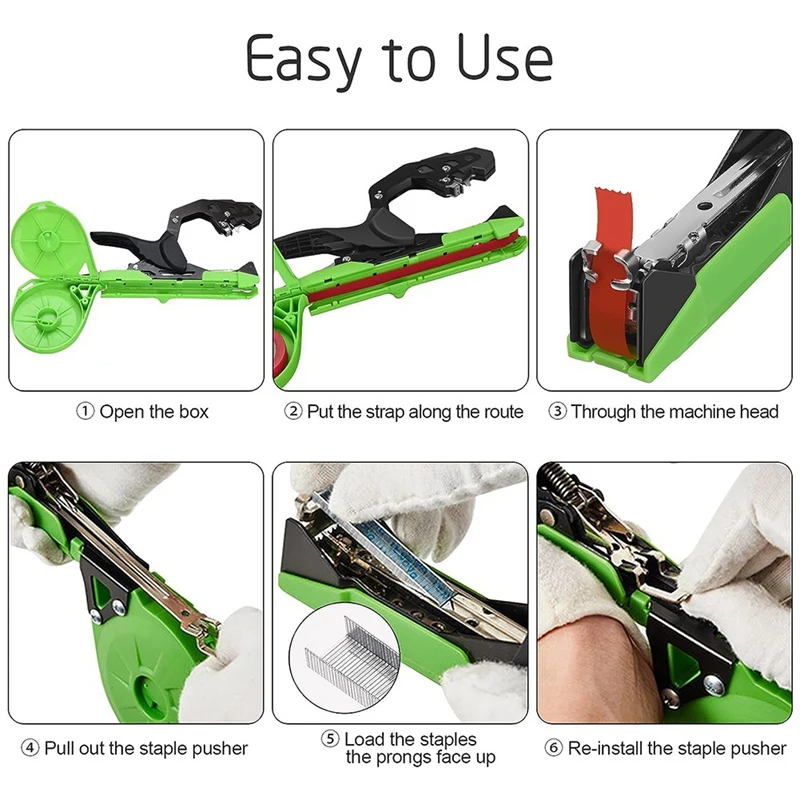 Easy to Use

① Open the box

② Put the strap along the route

③ Through the machine head

④ Pull out the staple pusher

⑤ Load the staples the prongs face up

⑥ Re-install the staple pusher