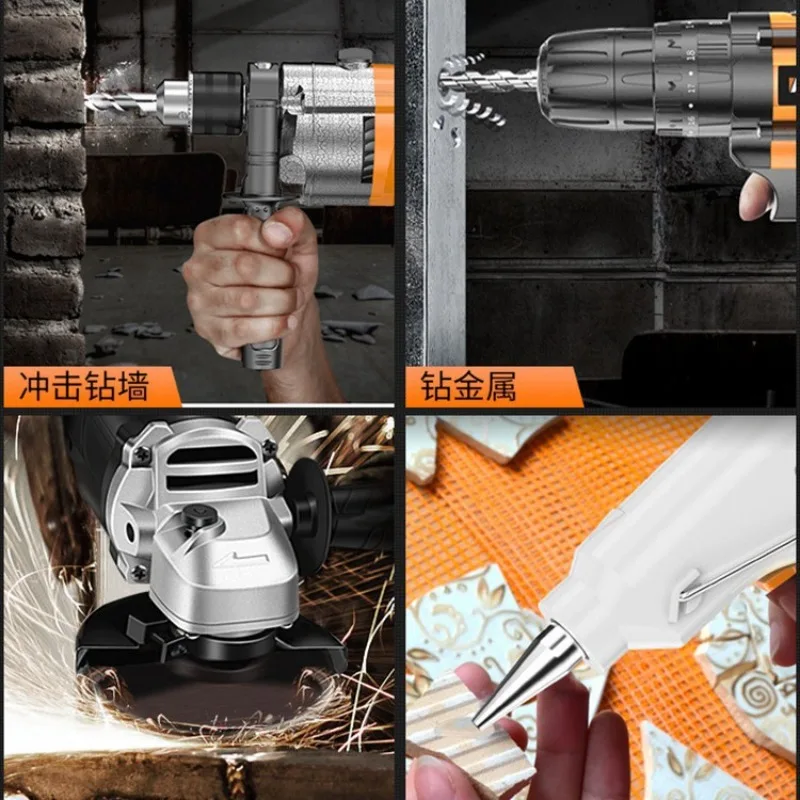 冲击钻墙

钻金属