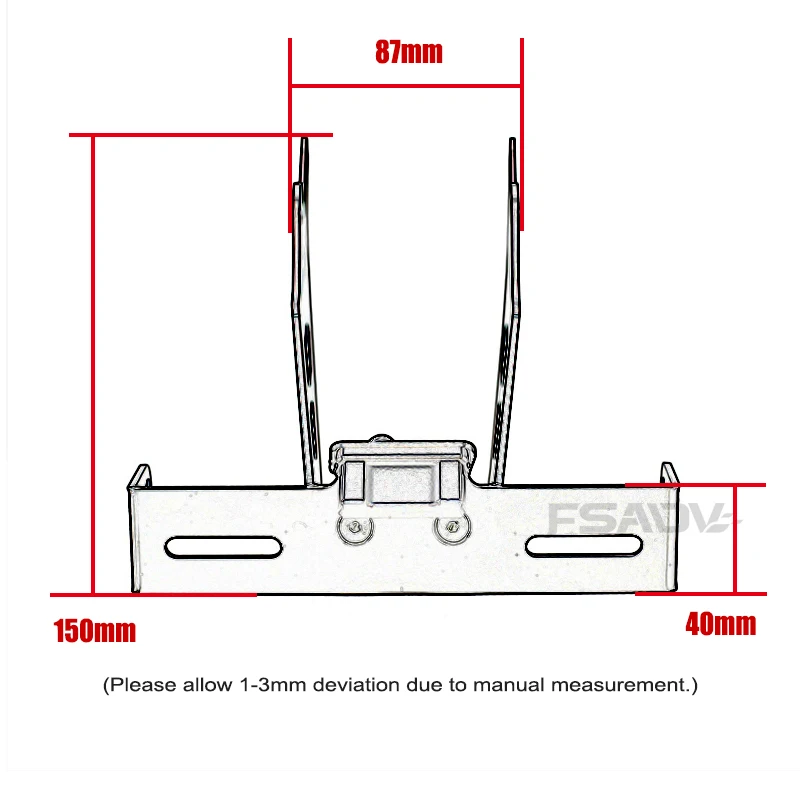 87mm

FSADV

150mm

40mm

(Please allow 1-3mm deviation due to manual measurement.)