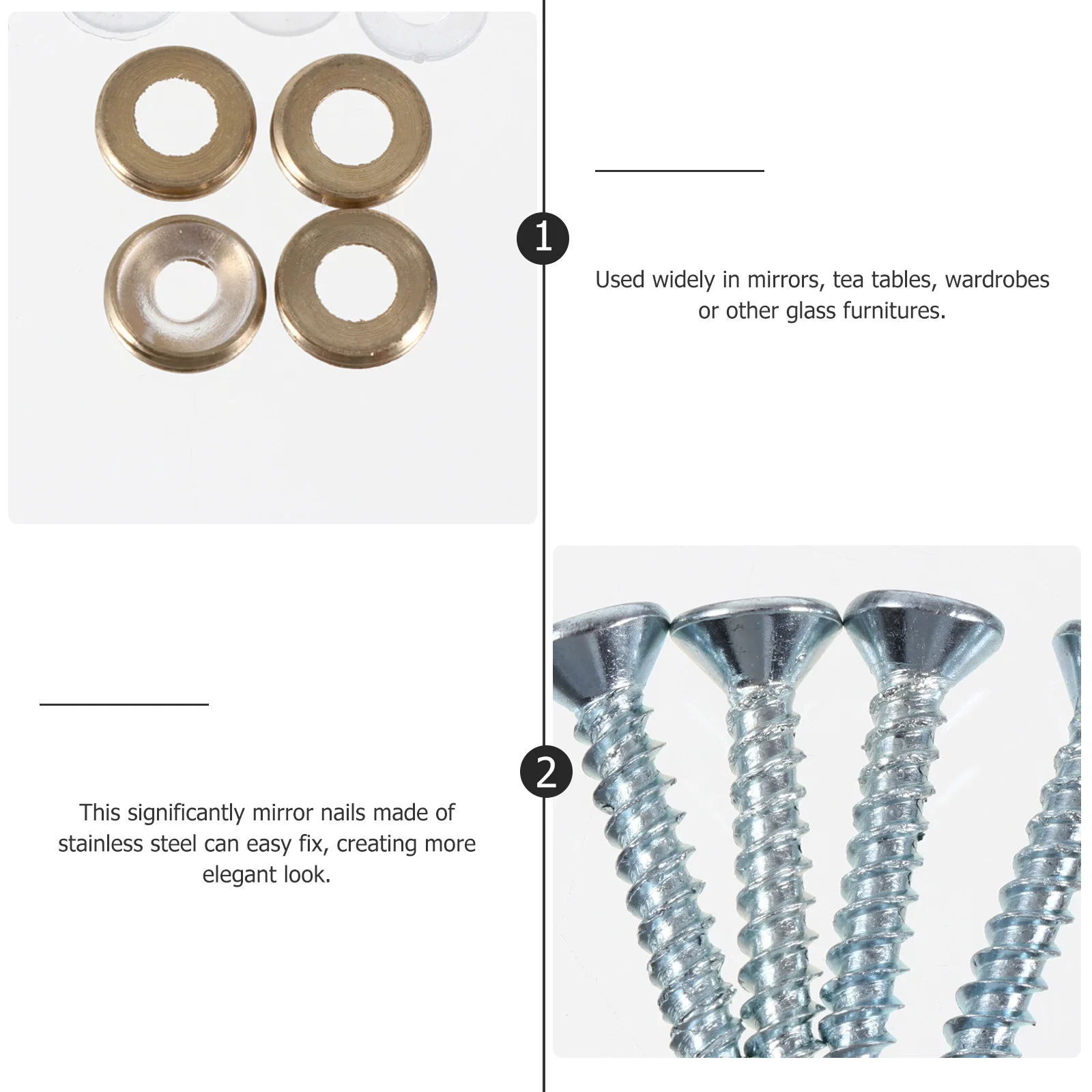 1

Used widely in mirrors, tea tables, wardrobes or other glass furnitures.

2

This significantly mirror nails made of stainless steel can easy fix, creating more elegant look.