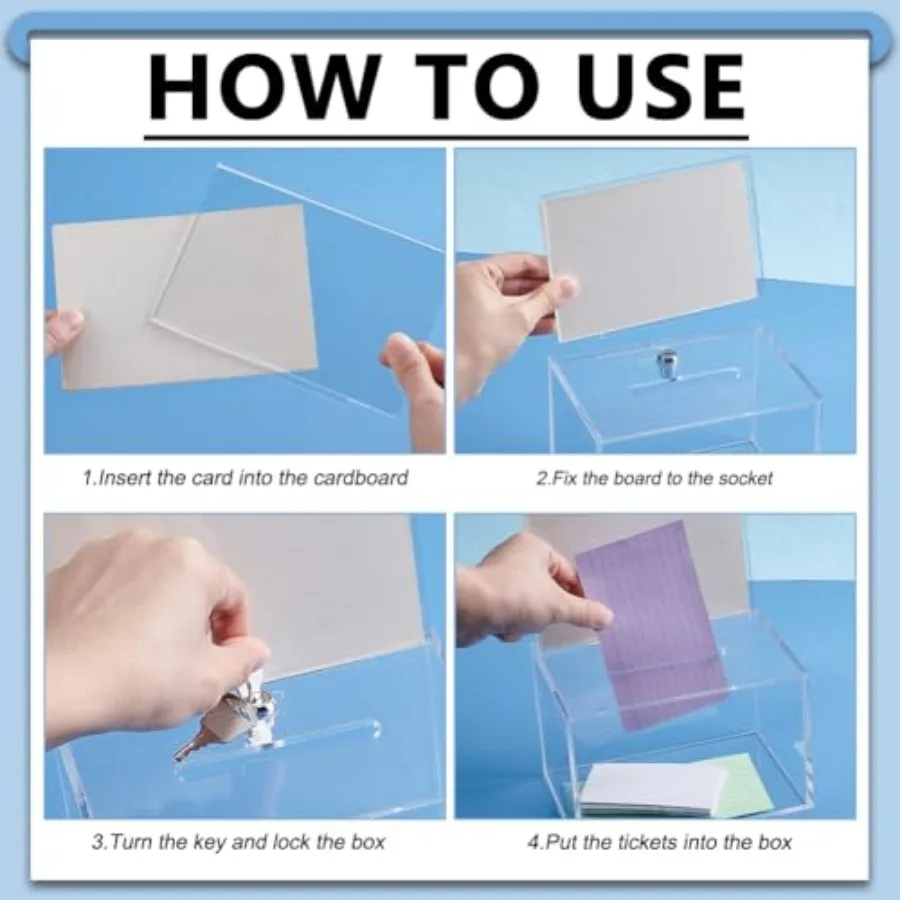 HOW TO USE

1.Insert the card into the cardboard

2.Fix the board to the socket

3.Turn the key and lock the box

4.Put the tickets into the box