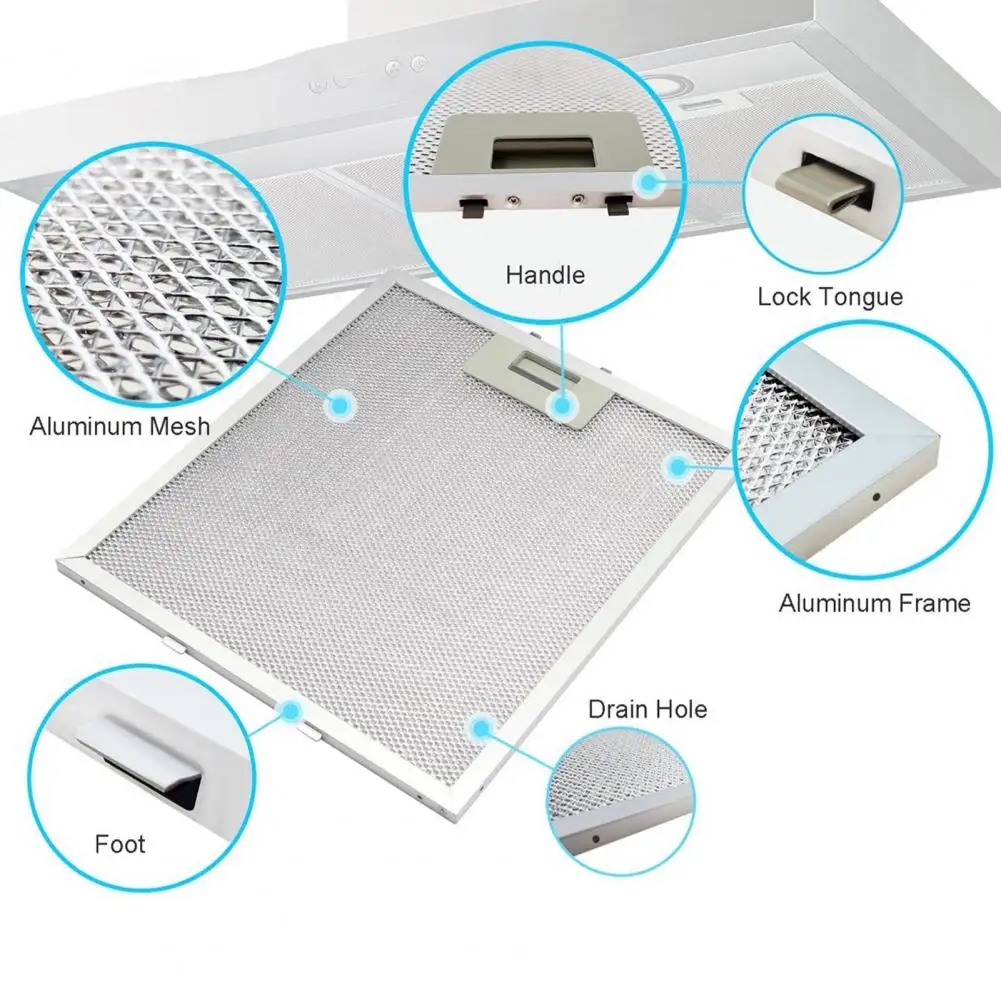 Handle

Lock Tongue

Aluminum Mesh

Aluminum Frame

Drain Hole

Foot