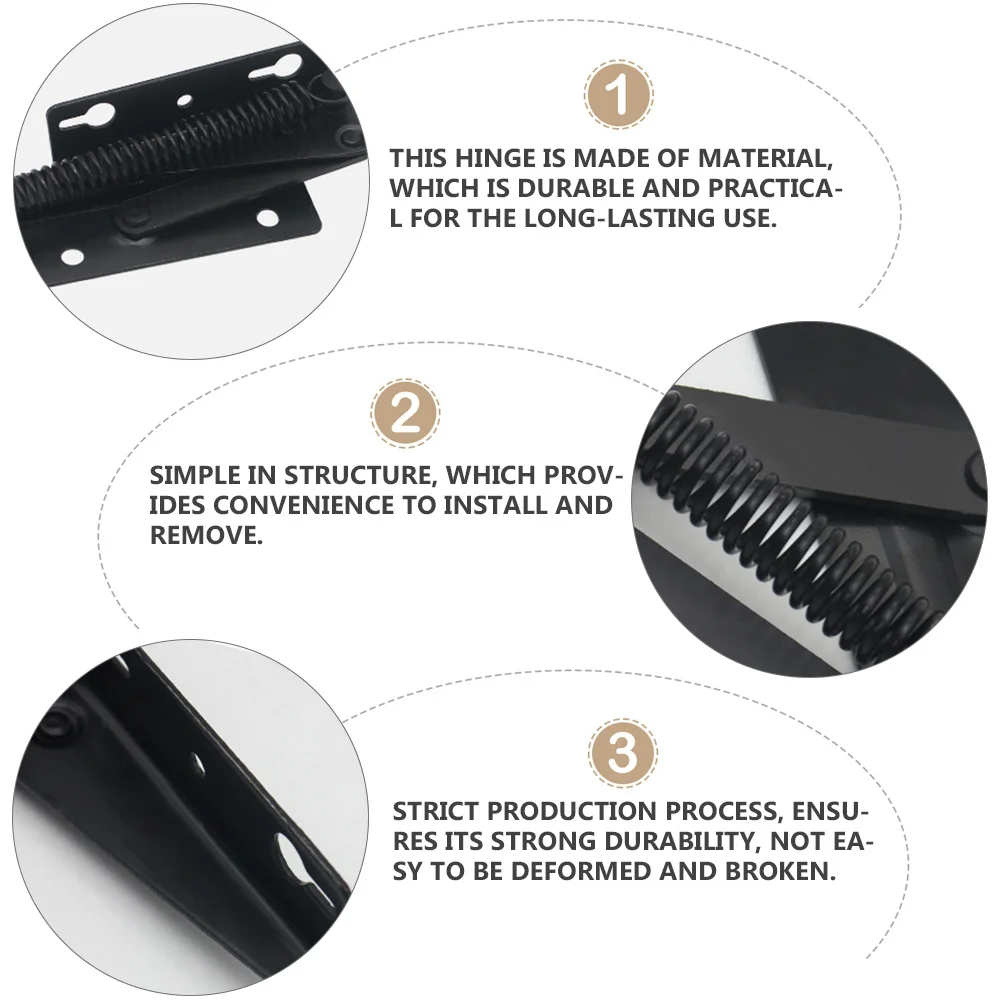 1

THIS HINGE IS MADE OF MATERIAL, WHICH IS DURABLE AND PRACTICAL FOR THE LONG-LASTING USE.

2

SIMPLE IN STRUCTURE, WHICH PROVIDES CONVENIENCE TO INSTALL AND REMOVE.

3

STRICT PRODUCTION PROCESS, ENSURES ITS STRONG DURABILITY, NOT EASY TO BE DEFORMED AND BROKEN.