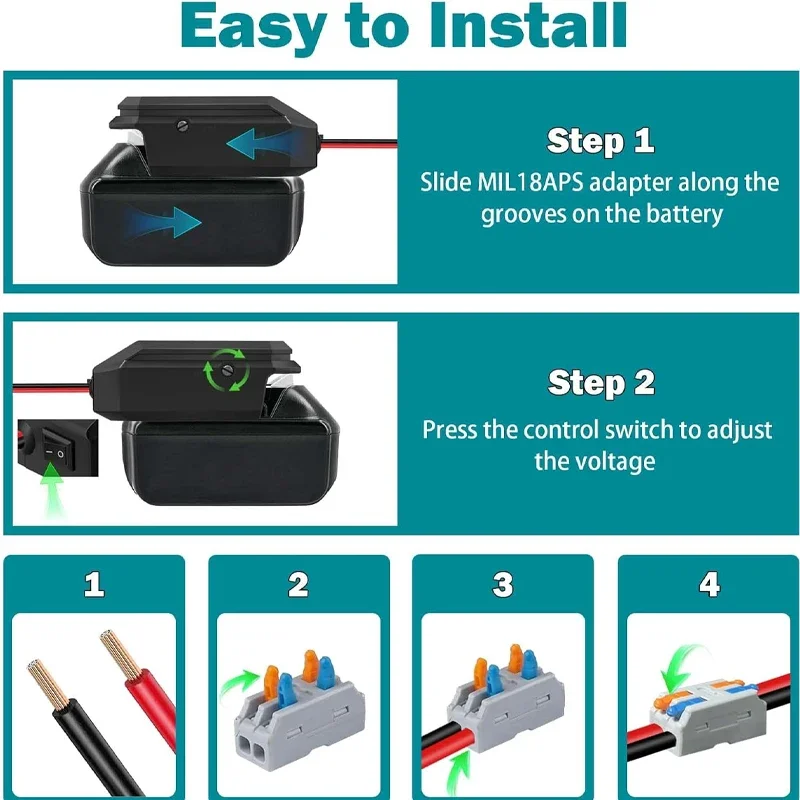 Easy to Install

Step 1
Slide MIL18APS adapter along the grooves on the battery

Step 2
Press the control switch to adjust the voltage

1

2

3

4