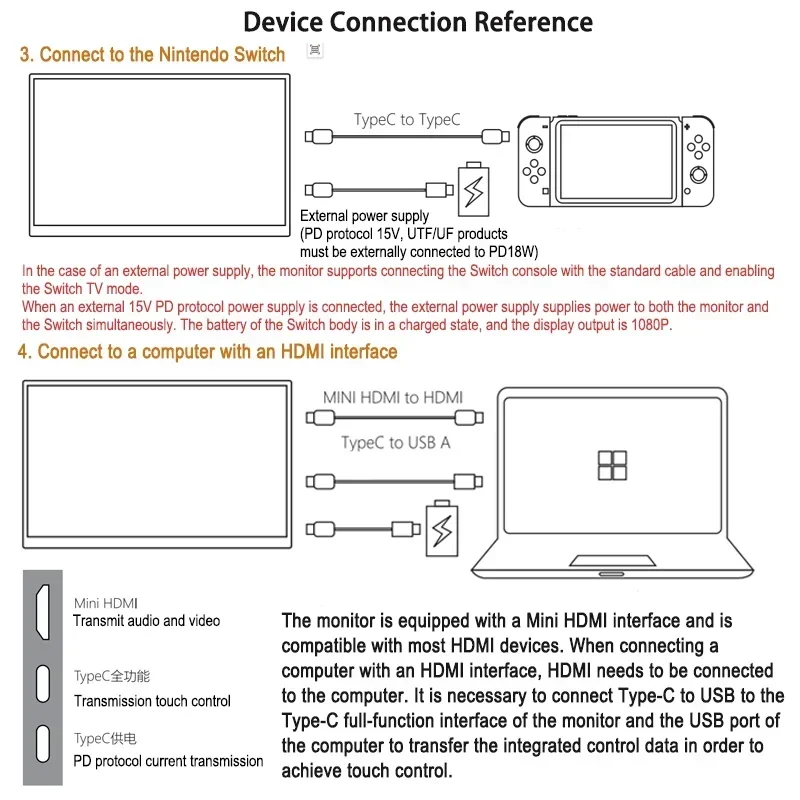 Device Connection Reference

3. Connect to the Nintendo Switch

TypeC to TypeC

External power supply
(PD protocol 15V, UTF/UF products must be externally connected to PD18W)

In the case of an external power supply, the monitor supports connecting the Switch console with the standard cable and enabling the Switch TV mode.
When an external 15V PD protocol power supply is connected, the external power supply supplies power to both the monitor and the Switch simultaneously. The battery of the Switch body is in a charged state, and the display output is 1080P.

4. Connect to a computer with an HDMI interface

MINI HDMI to HDMI

TypeC to USB A

Mini HDMI
Transmit audio and video

TypeC全功能
Transmission touch control

TypeC供电
PD protocol current transmission

The monitor is equipped with a Mini HDMI interface and is compatible with most HDMI devices. When connecting a computer with an HDMI interface, HDMI needs to be connected to the computer. It is necessary to connect Type-C to USB to the Type-C full-function interface of the monitor and the USB port of the computer to transfer the integrated control data in order to achieve touch control.