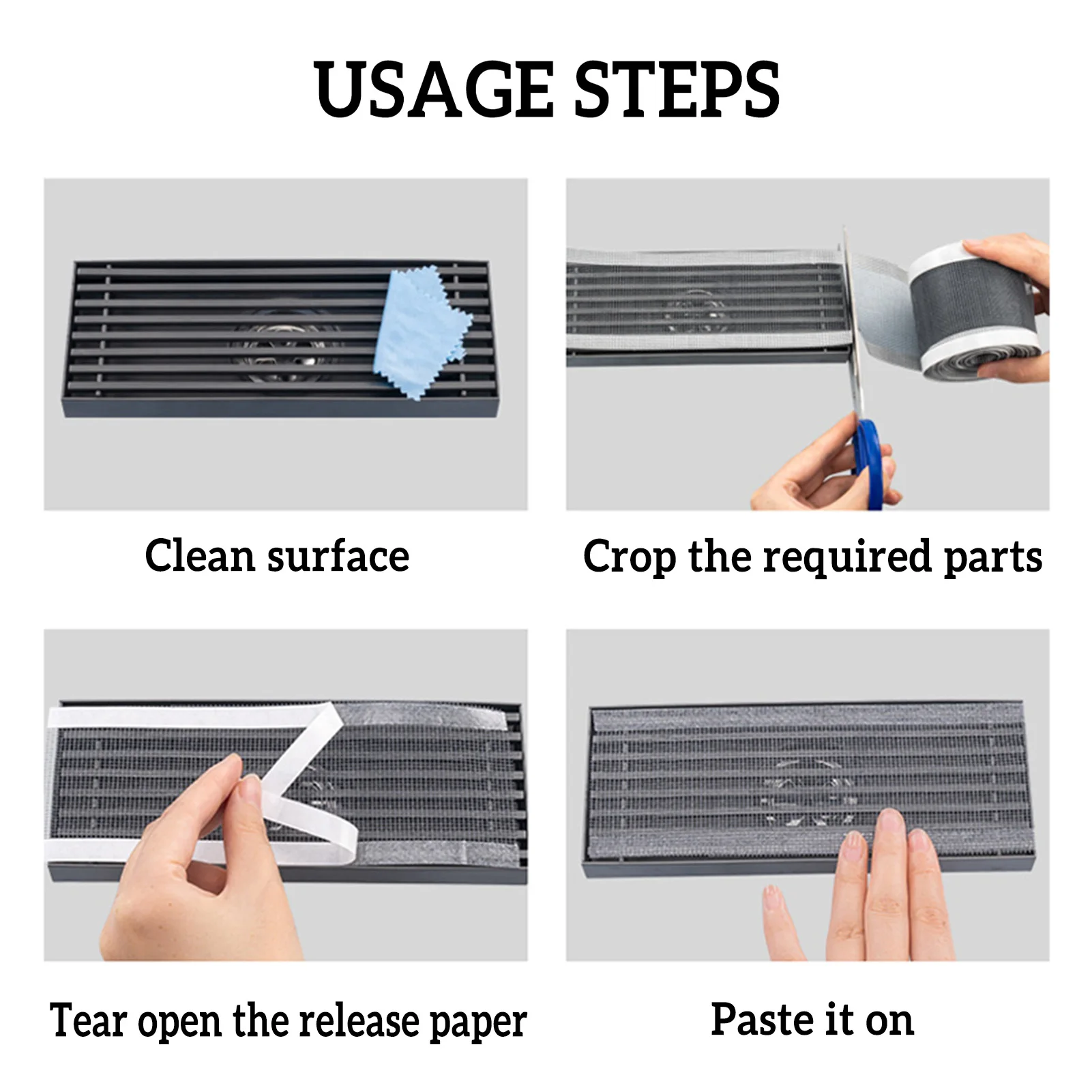 USAGE STEPS

Clean surface

Crop the required parts

Tear open the release paper

Paste it on