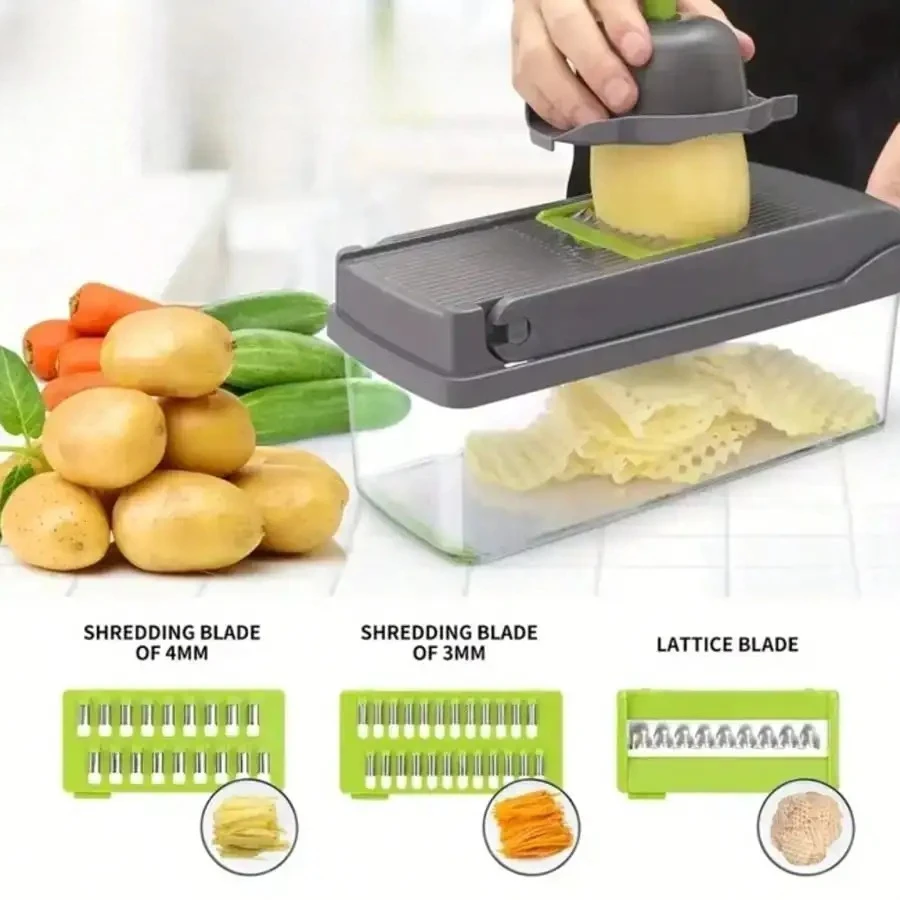 SHREDDING BLADE OF 4MM

SHREDDING BLADE OF 3MM

LATTICE BLADE