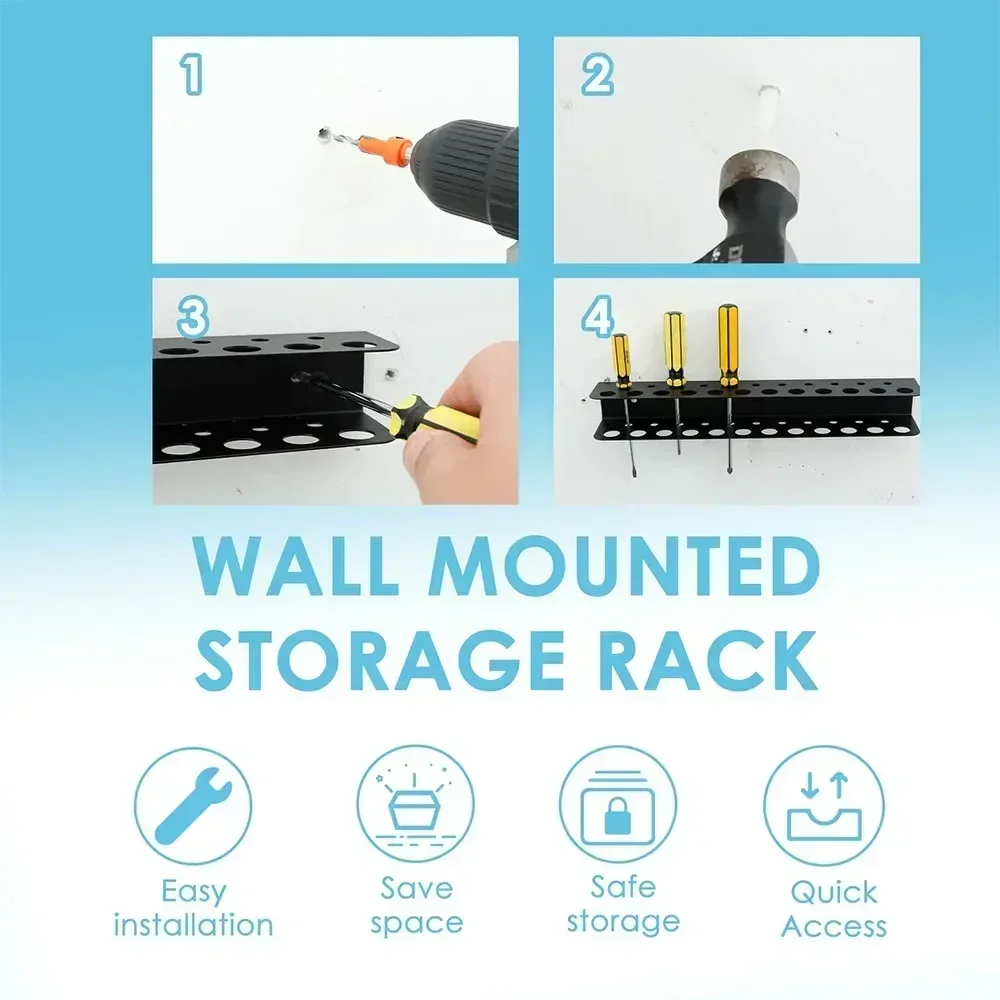 1

2

3

4

WALL MOUNTED STORAGE RACK

Easy installation

Save space

Safe storage

Quick Access