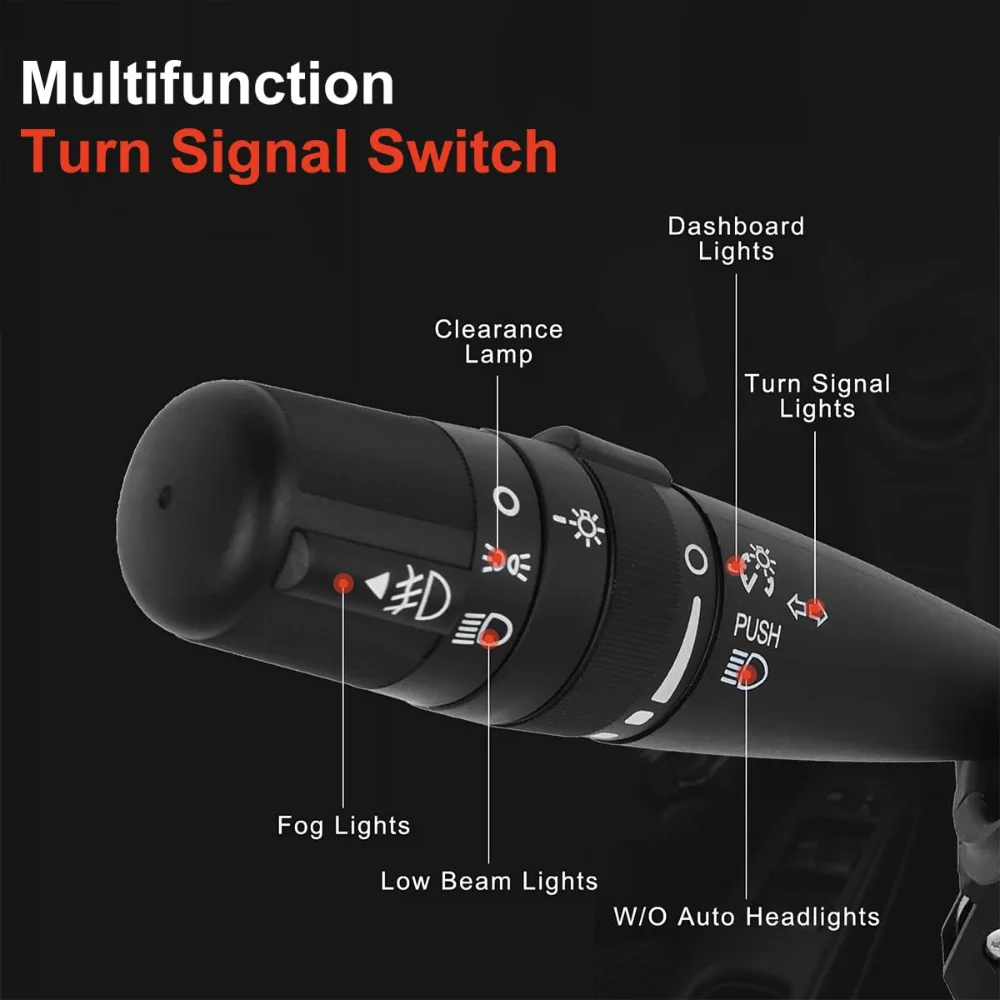 Multifunction
Turn Signal Switch

Dashboard Lights

Clearance Lamp

Turn Signal Lights

O

O

PUSH

Fog Lights

Low Beam Lights

W/O Auto Headlights