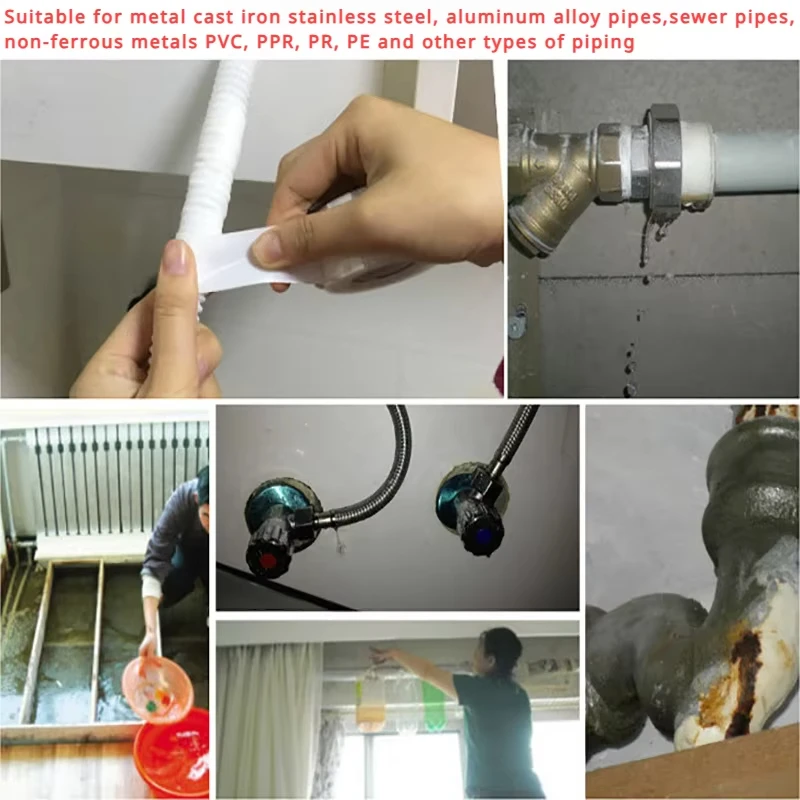 Suitable for metal cast iron stainless steel, aluminum alloy pipes,sewer pipes, non-ferrous metals PVC, PPR, PR, PE and other types of piping