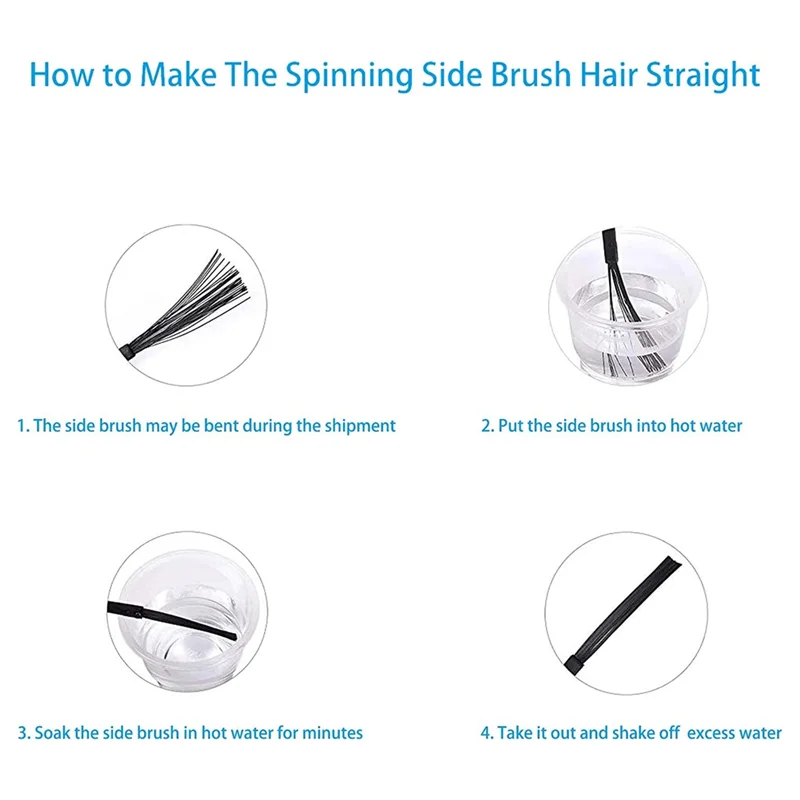 How to Make The Spinning Side Brush Hair Straight

1. The side brush may be bent during the shipment

2. Put the side brush into hot water

3. Soak the side brush in hot water for minutes

4. Take it out and shake off  excess water