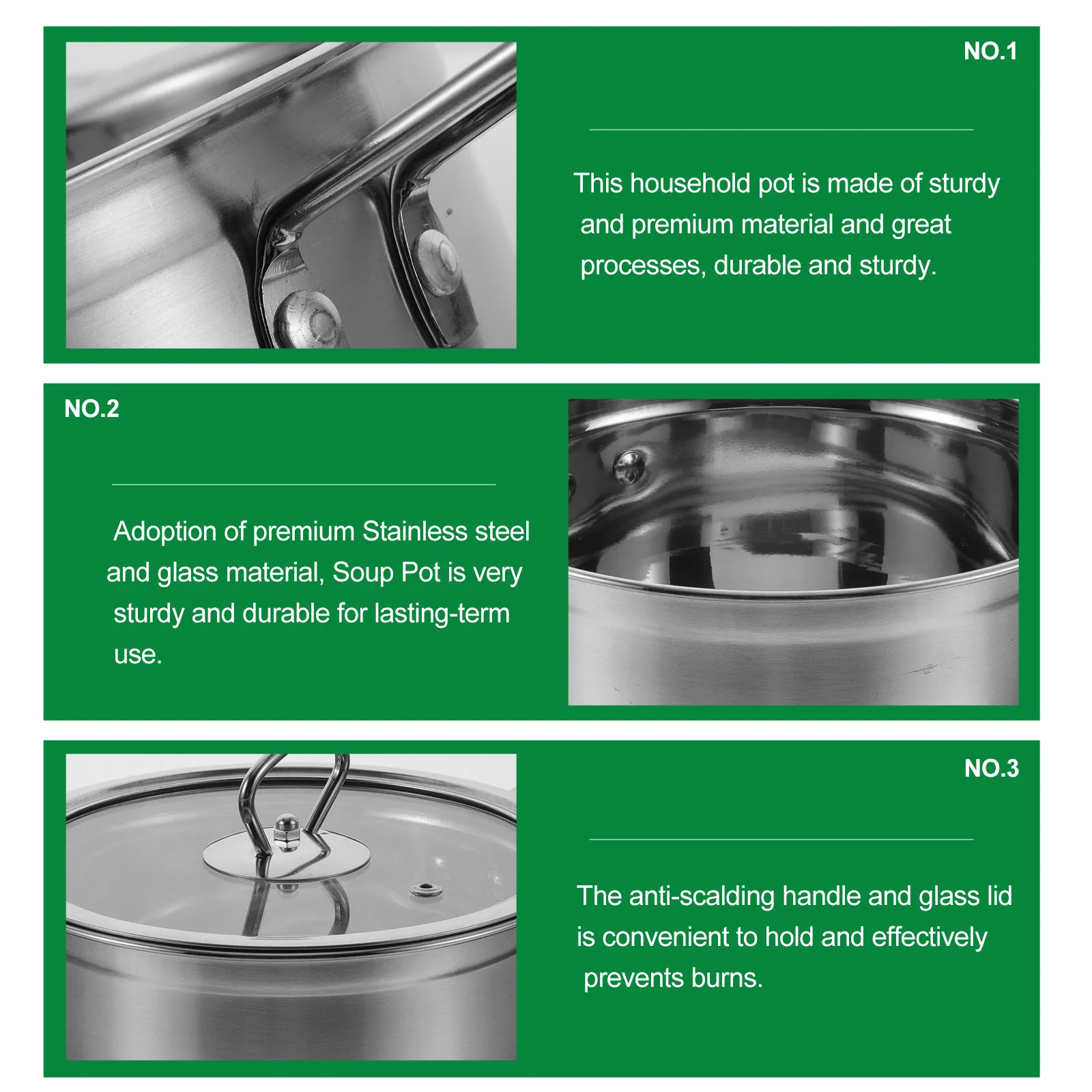 NO.1

This household pot is made of sturdy and premium material and great processes, durable and sturdy.

NO.2

Adoption of premium Stainless steel and glass material, Soup Pot is very sturdy and durable for lasting-term use.

NO.3

The anti-scalding handle and glass lid is convenient to hold and effectively prevents burns.