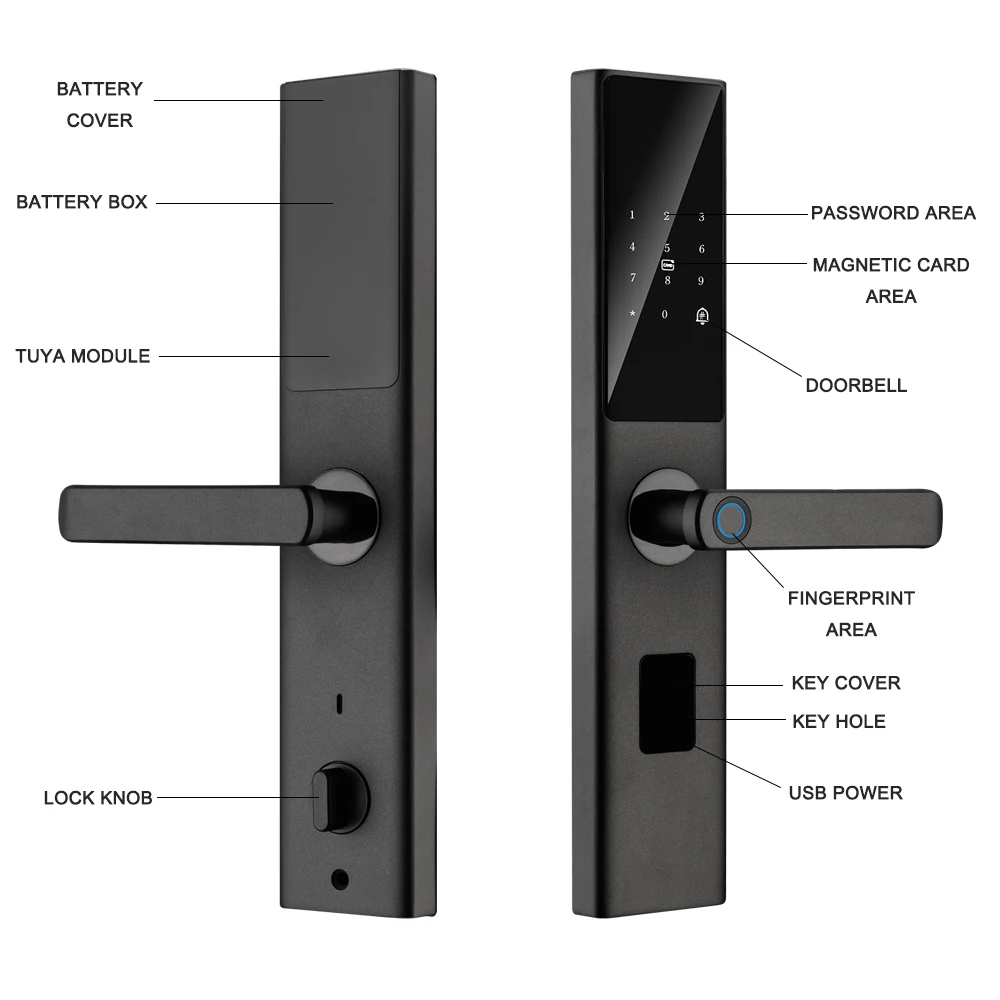 BATTERY COVER

BATTERY BOX

TUYA MODULE

LOCK KNOB

1 2 3
4 5 6
7 8 9
* 0

PASSWORD AREA

MAGNETIC CARD AREA

DOORBELL

FINGERPRINT AREA

KEY COVER

KEY HOLE

USB POWER