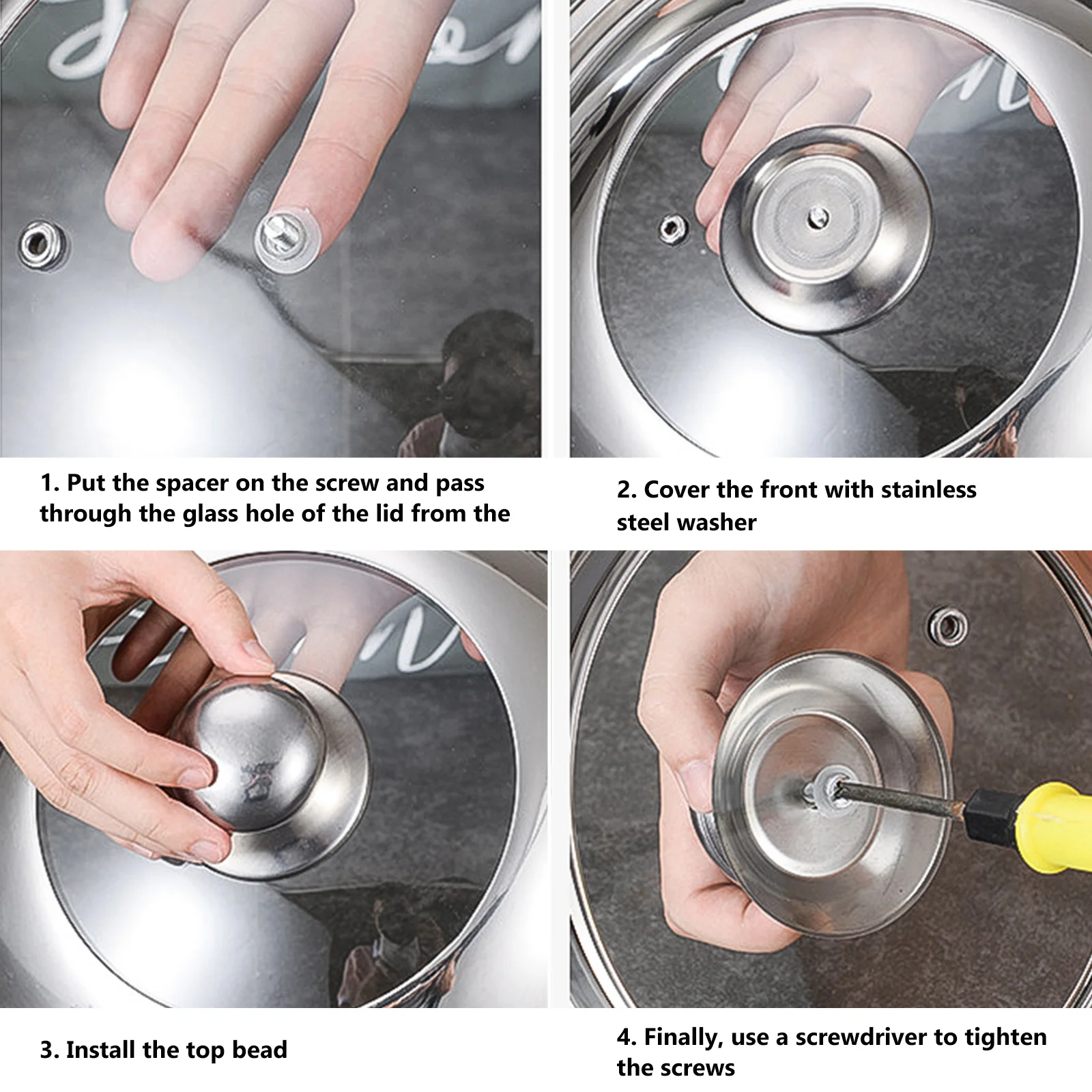 1. Put the spacer on the screw and pass through the glass hole of the lid from the

2. Cover the front with stainless steel washer

3. Install the top bead

4. Finally, use a screwdriver to tighten the screws