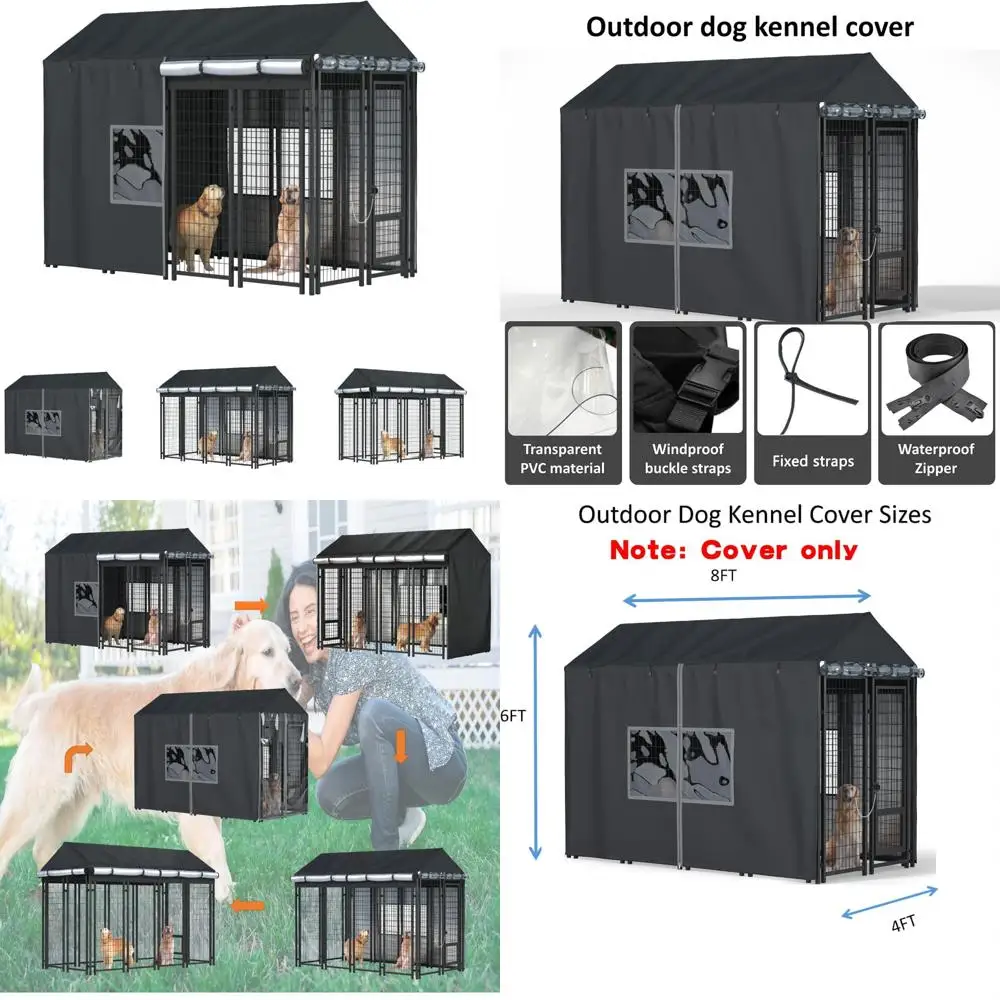 Outdoor dog kennel cover

Transparent PVC material

Windproof buckle straps

Fixed straps

Waterproof Zipper

Outdoor Dog Kennel Cover Sizes

Note: Cover only

8FT

6FT

4FT