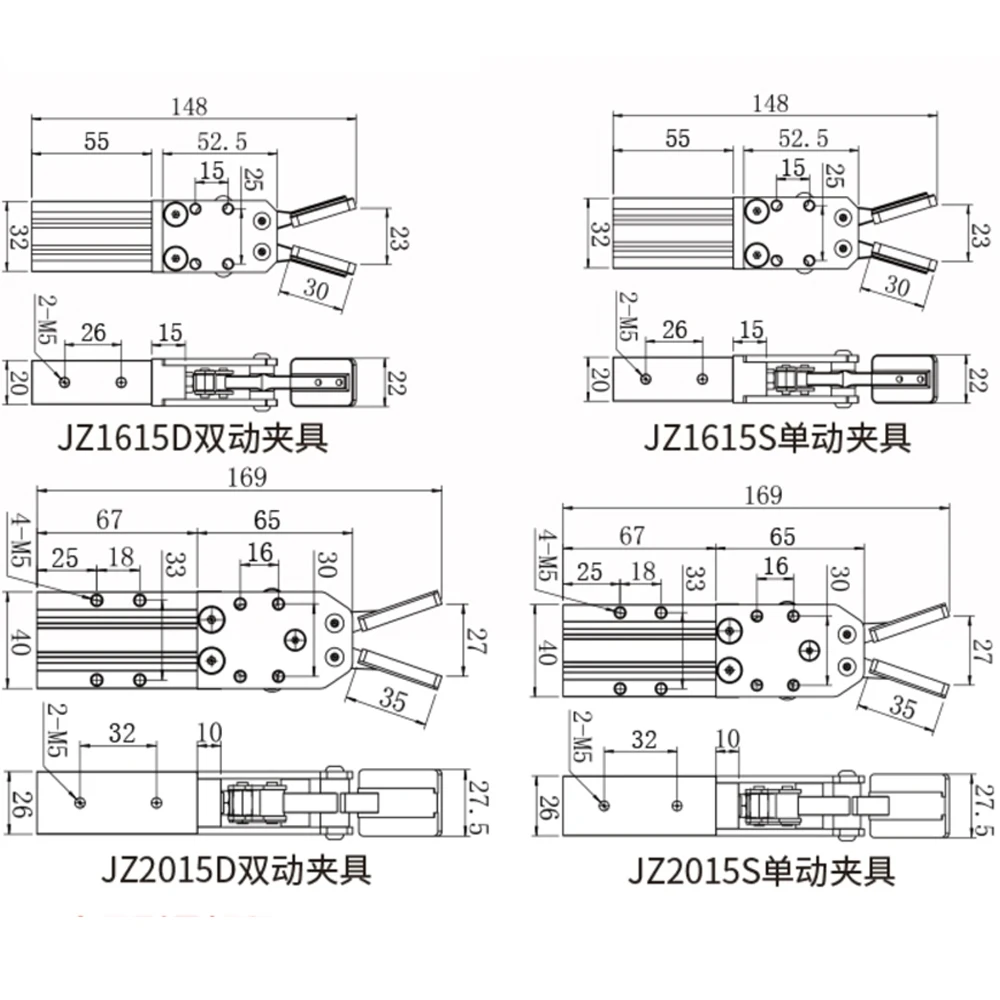 148
55
52.5
15
25
32
23
30
2-M5
26
15
20
22
JZ1615D双动夹具

148
55
52.5
15
25
32
23
30
2-M5
26
15
20
22
JZ1615S单动夹具

169
4-M5
67
65
25
18
33
16
30
40
27
35
2-M5
32
10
26
27.5
JZ2015D双动夹具

169
4-M5
67
65
25
18
33
16
30
40
27
35
2-M5
32
10
26
27.5
JZ2015S单动夹具