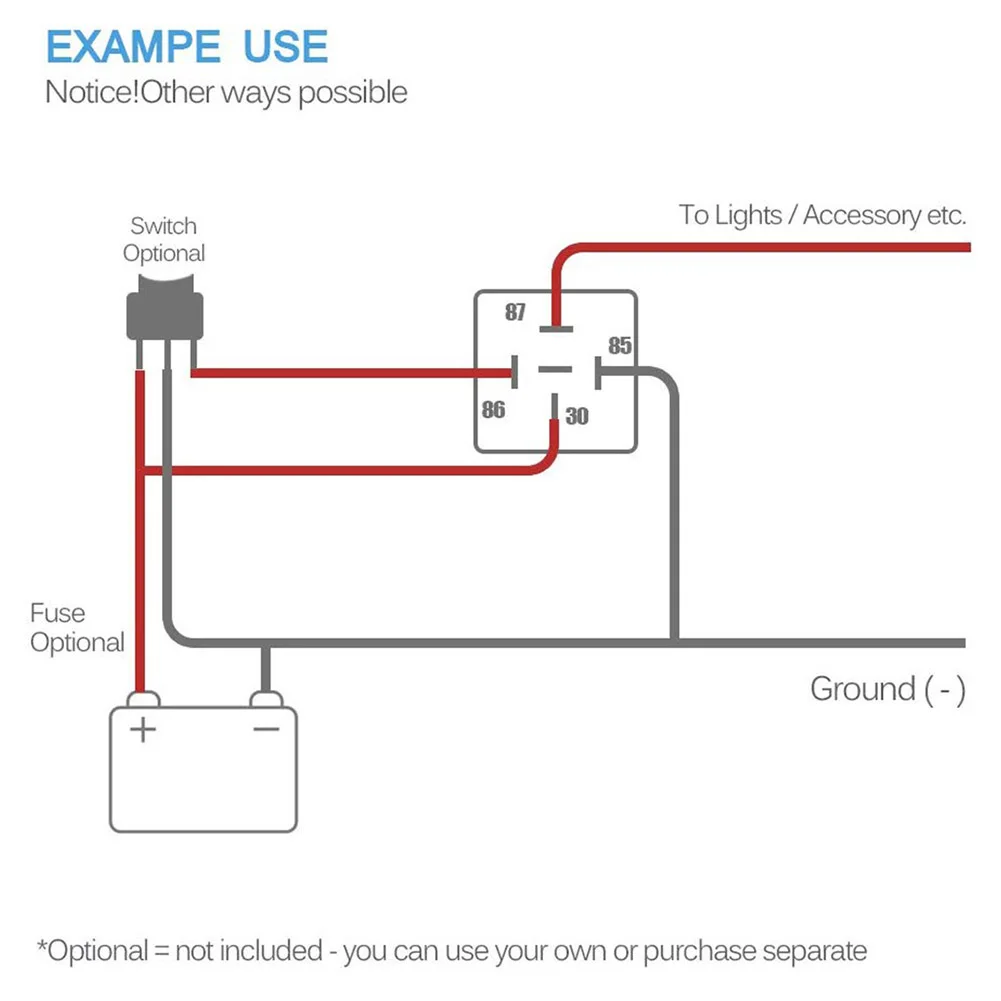 EXAMPE USE
Notice!Other ways possible

Switch
Optional

To Lights / Accessory etc.

87
85
86
30

Fuse
Optional

Ground ( - )

+
−

*Optional = not included - you can use your own or purchase separate