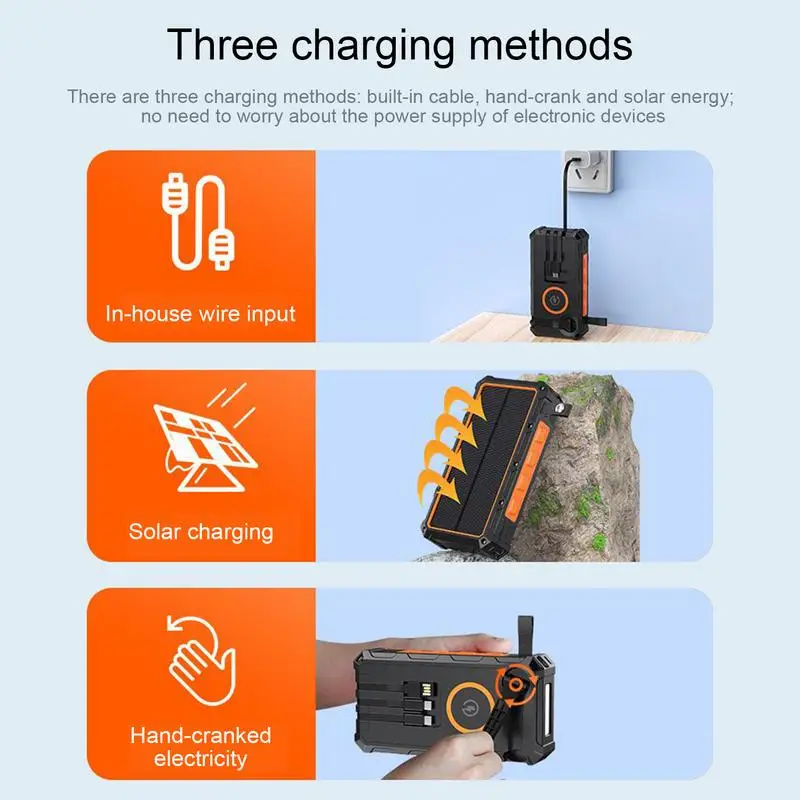 Three charging methods

There are three charging methods: built-in cable, hand-crank and solar energy; no need to worry about the power supply of electronic devices

In-house wire input

Solar charging

Hand-cranked electricity