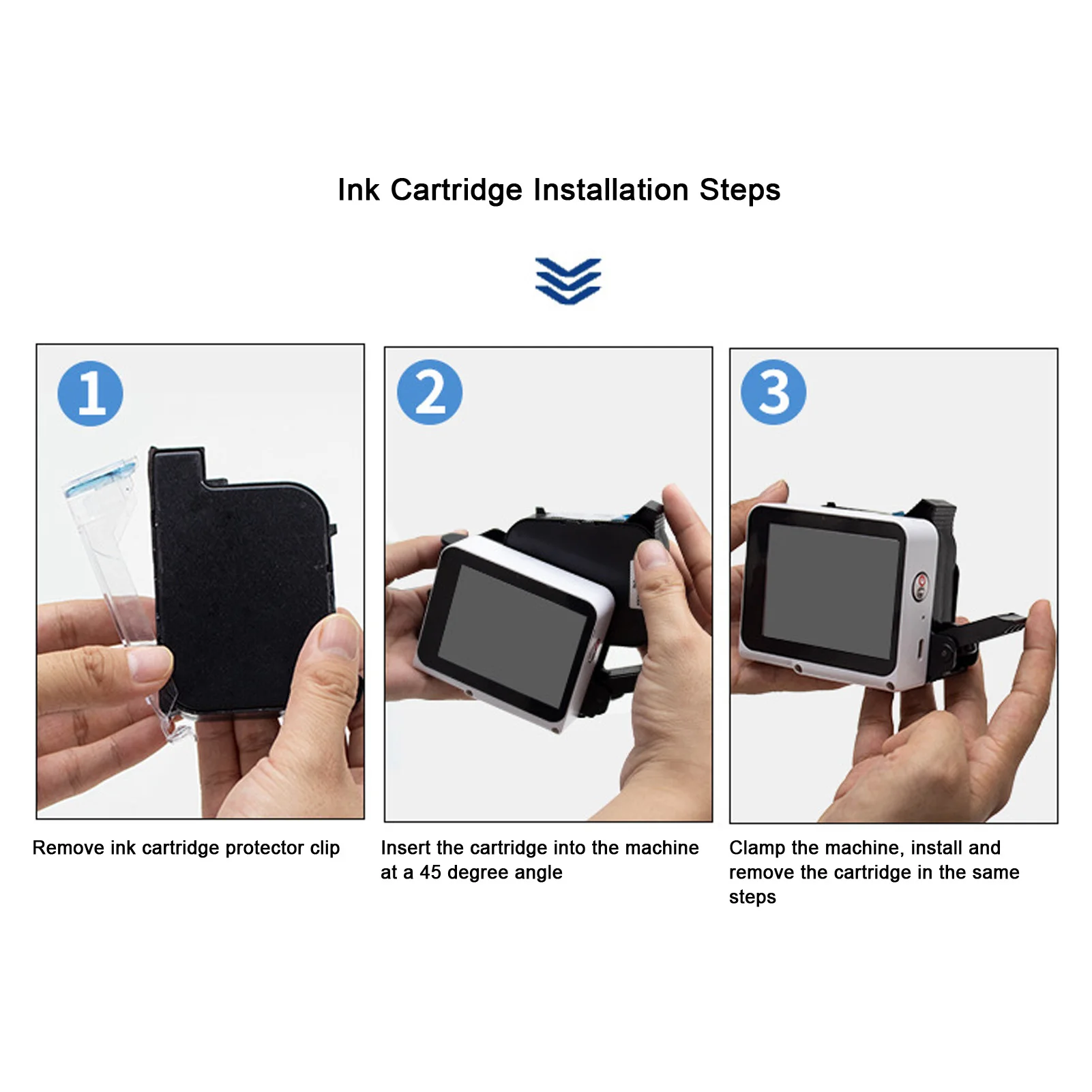 Ink Cartridge Installation Steps

1

Remove ink cartridge protector clip

2

Insert the cartridge into the machine at a 45 degree angle

3

Clamp the machine, install and remove the cartridge in the same steps