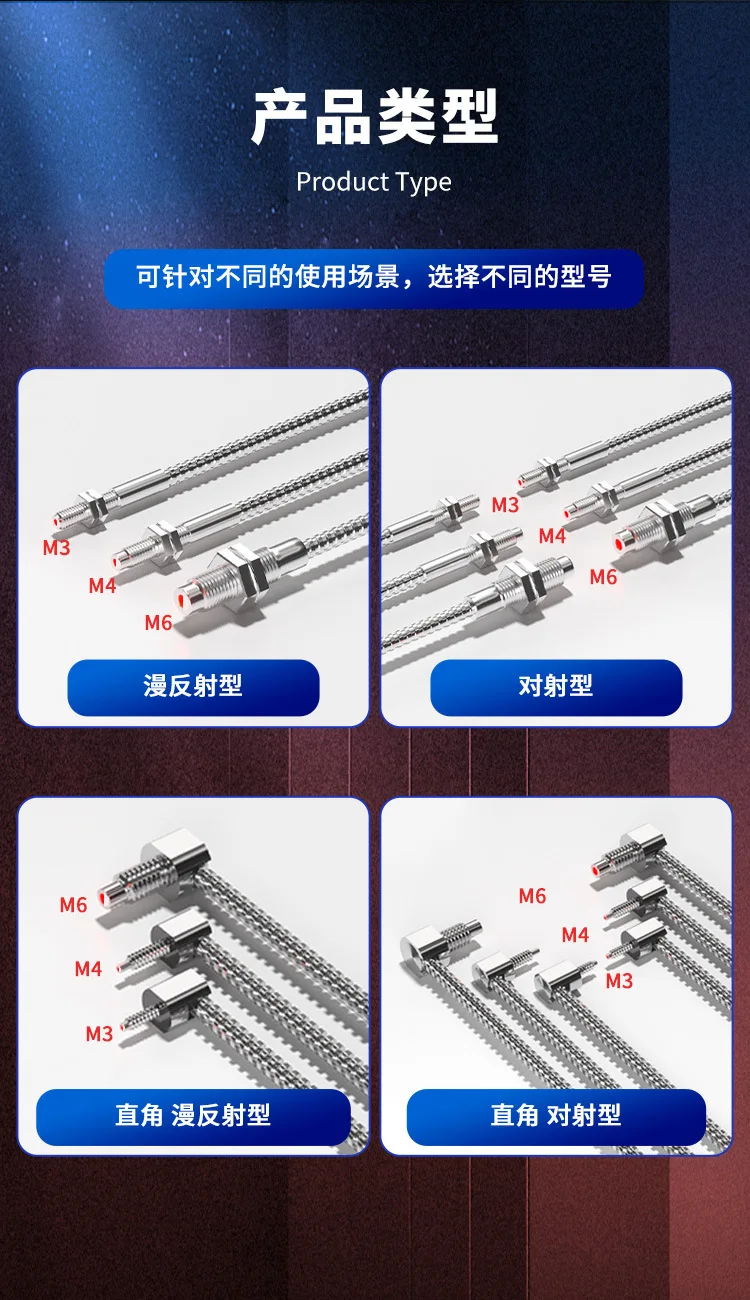 产品类型

Product Type

可针对不同的使用场景，选择不同的型号

M3
M4
M6
漫反射型

M3
M4
M6
对射型

M6
M4
M3
直角 漫反射型

M6
M4
M3
直角 对射型