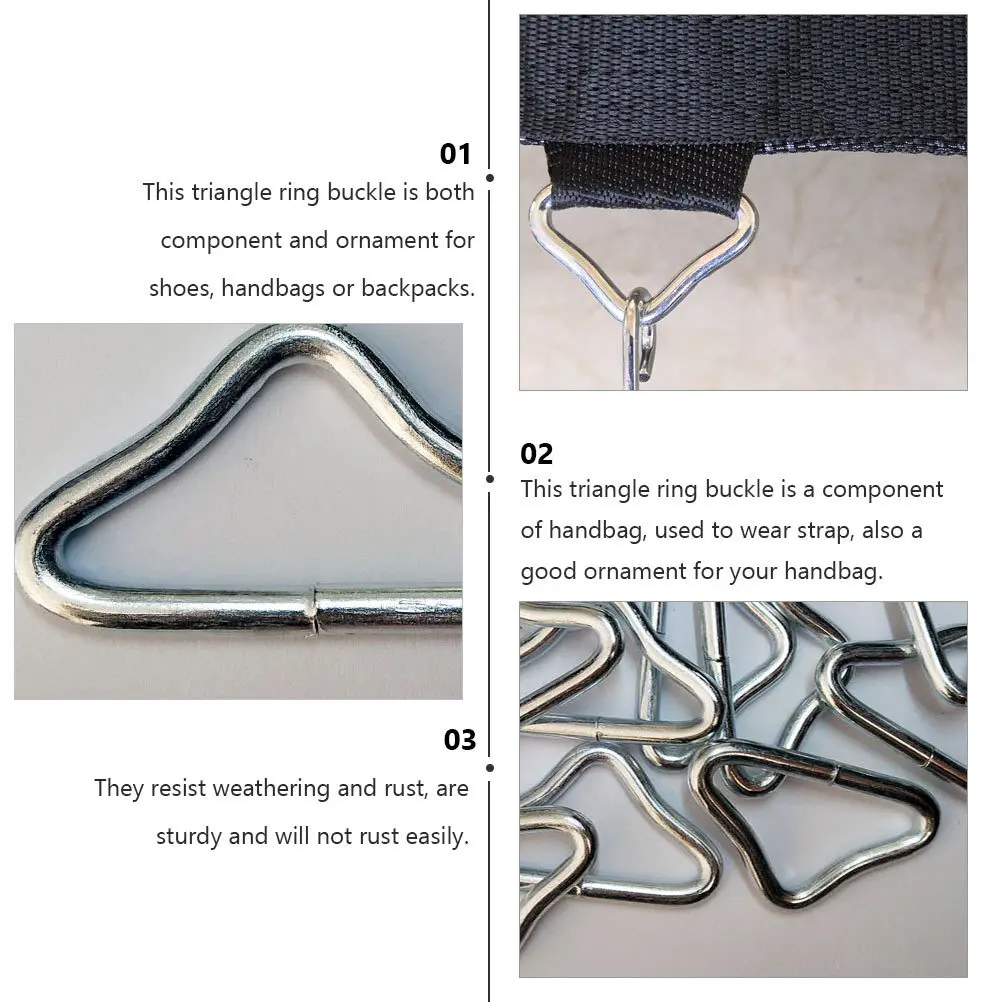 01

This triangle ring buckle is both component and ornament for shoes, handbags or backpacks.

02

This triangle ring buckle is a component of handbag, used to wear strap, also a good ornament for your handbag.

03

They resist weathering and rust, are sturdy and will not rust easily.