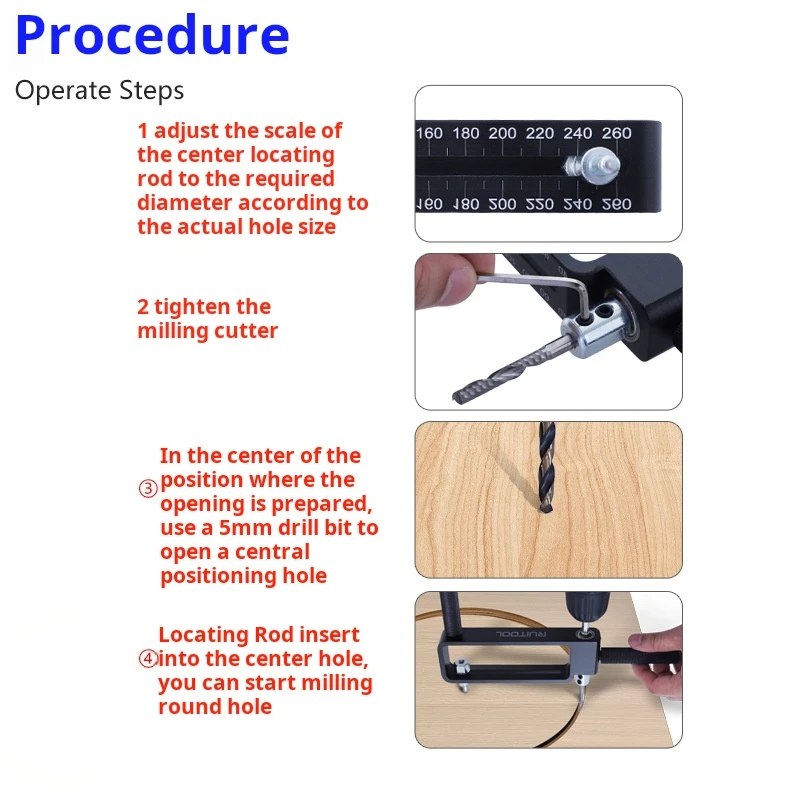 Procedure

Operate Steps

1 adjust the scale of the center locating rod to the required diameter according to the actual hole size

160 180 200 220 240 260

160 180 200 220 240 260

2 tighten the milling cutter

③ In the center of the position where the opening is prepared, use a 5mm drill bit to open a central positioning hole

④ Locating Rod insert into the center hole, you can start milling round hole

RUITOOL